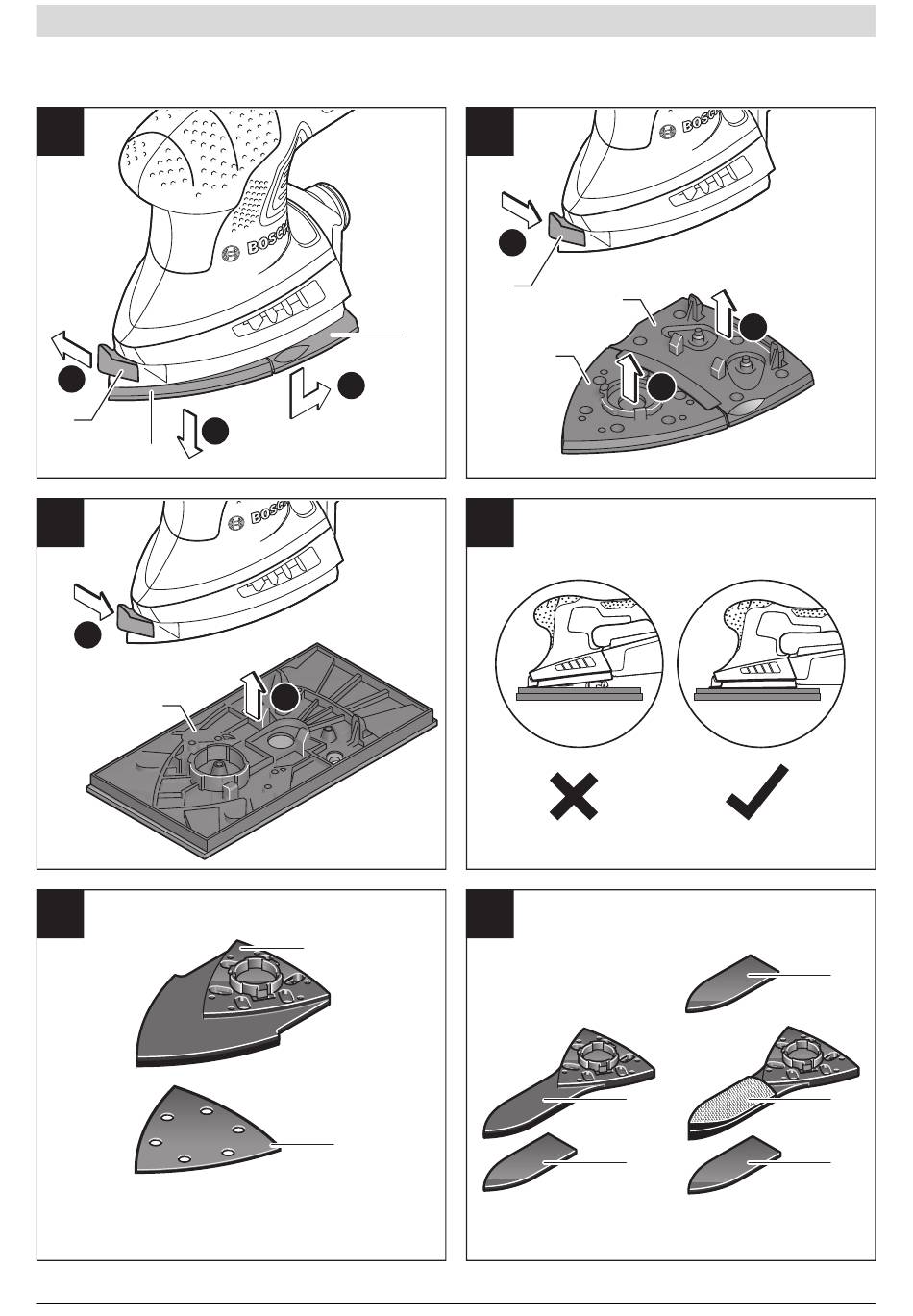 BOSCH

BOSCH

BOSCH