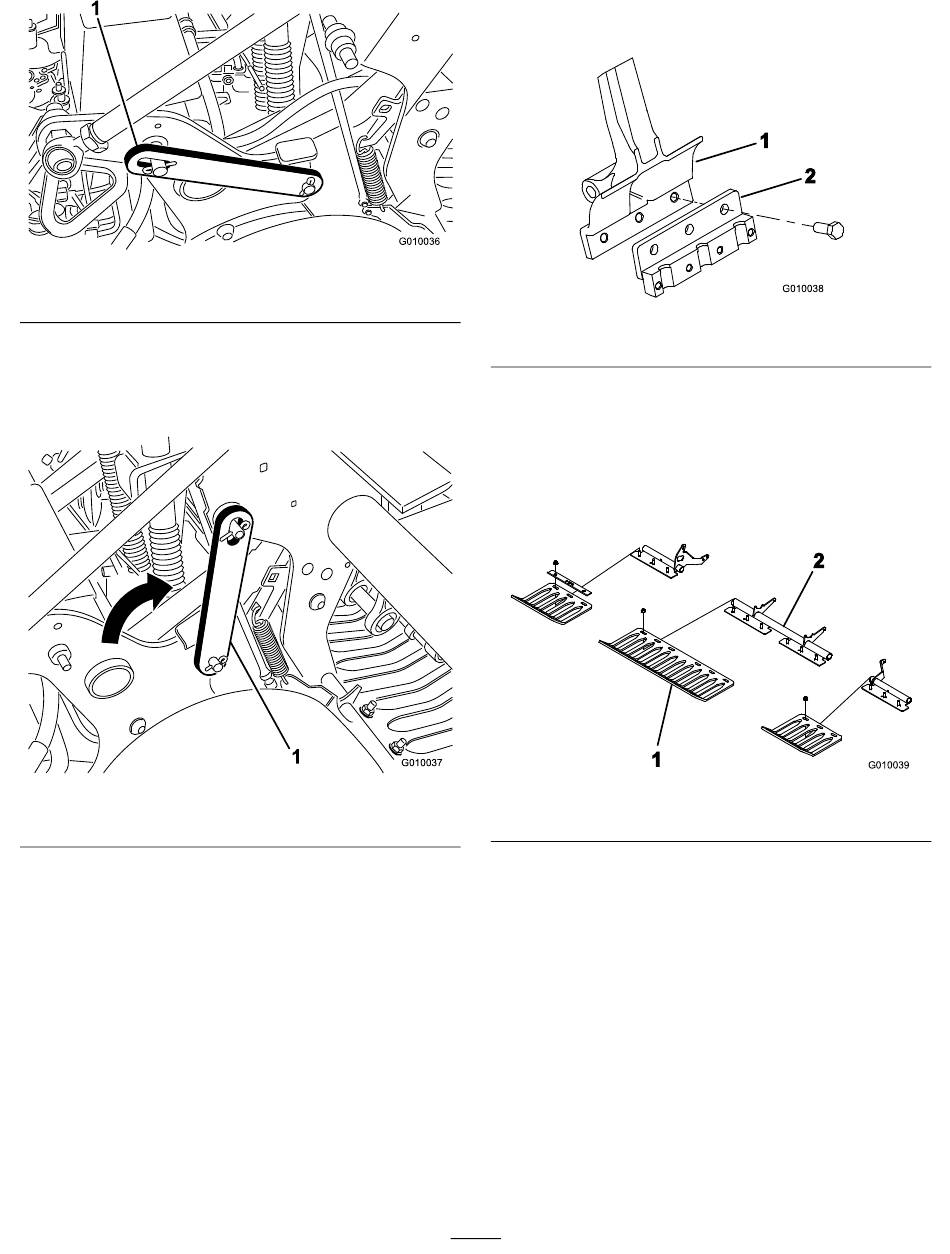 1

G010036

1

G010037

1

2

G010038

2

1

G010039