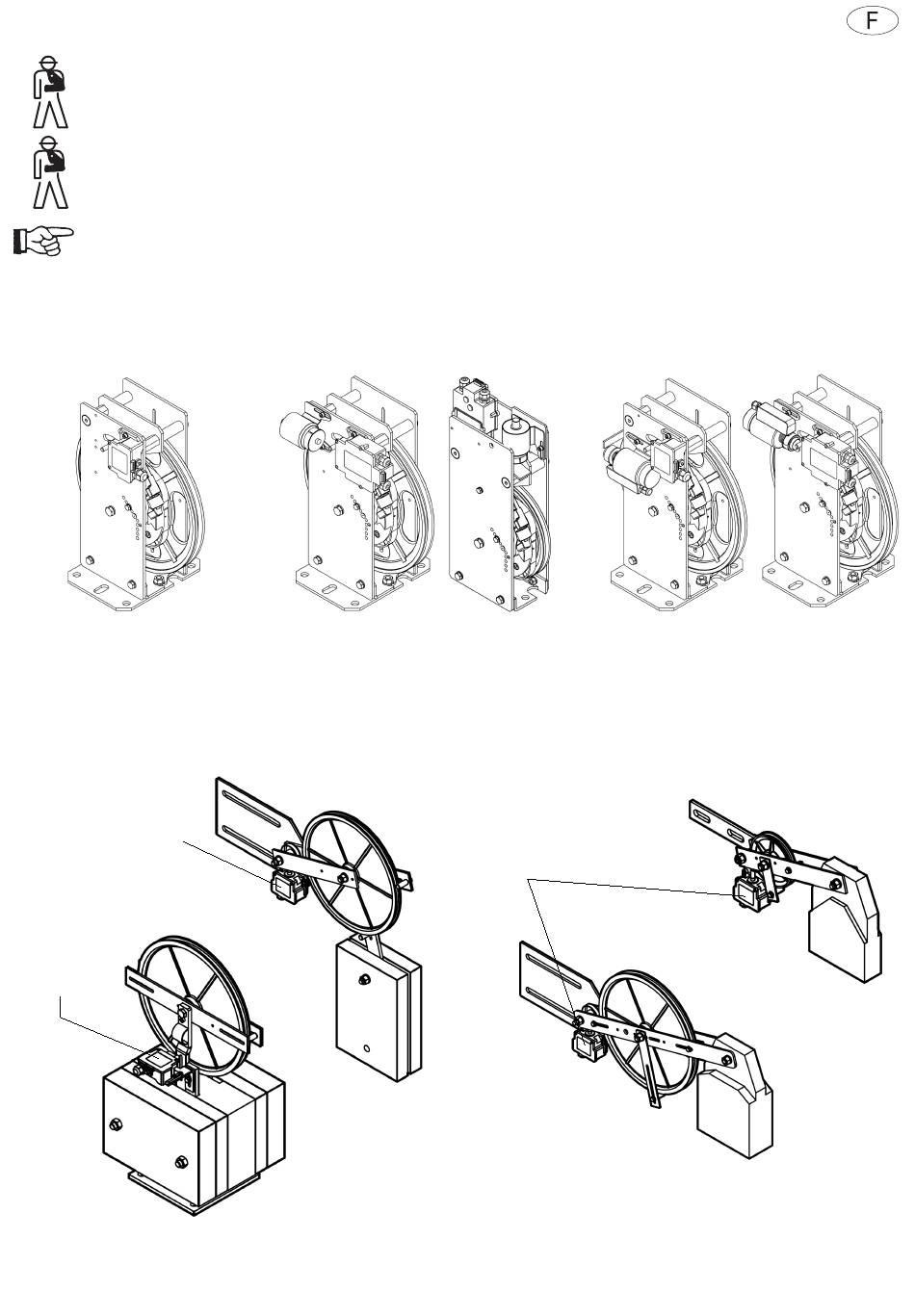 F