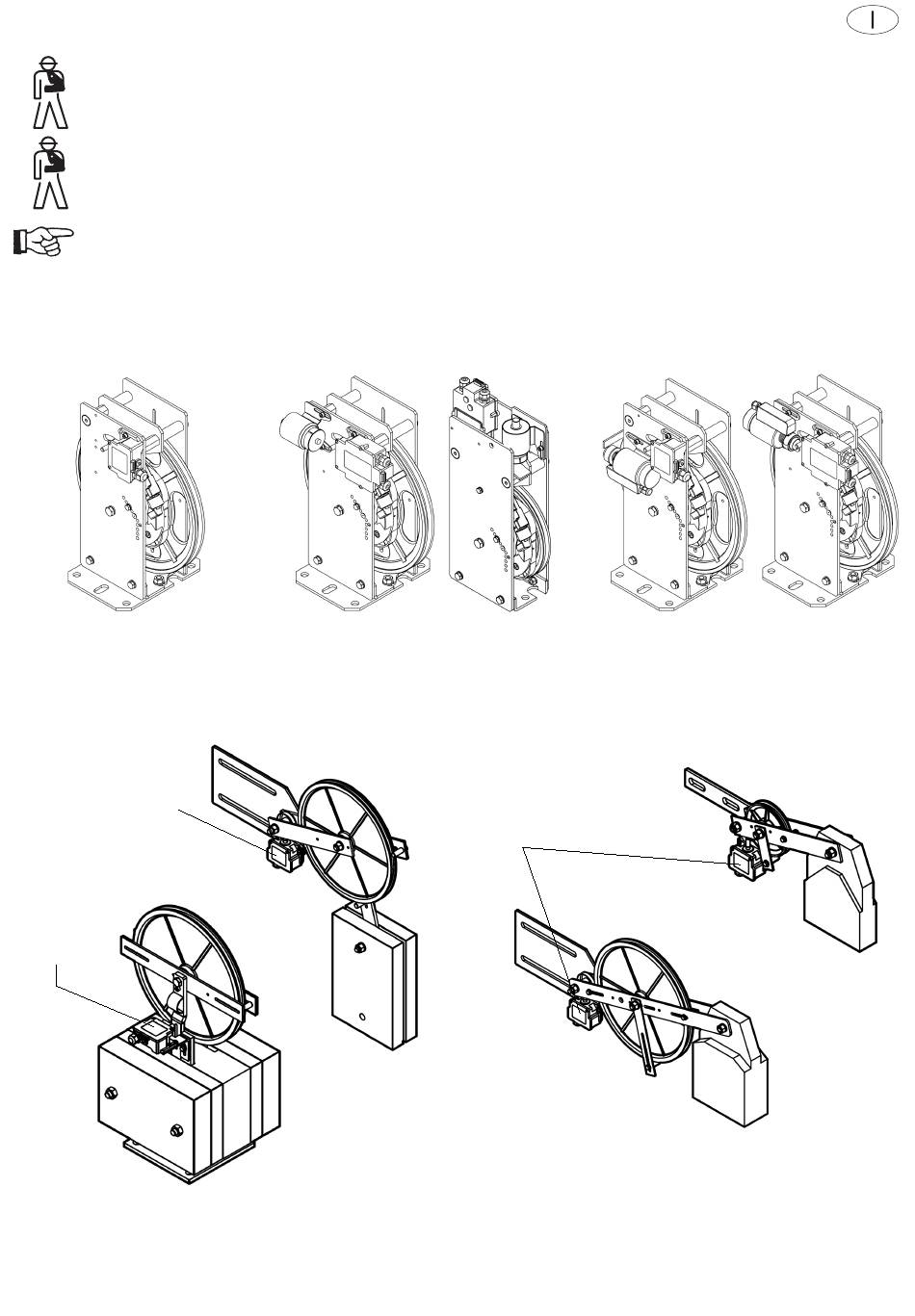 I