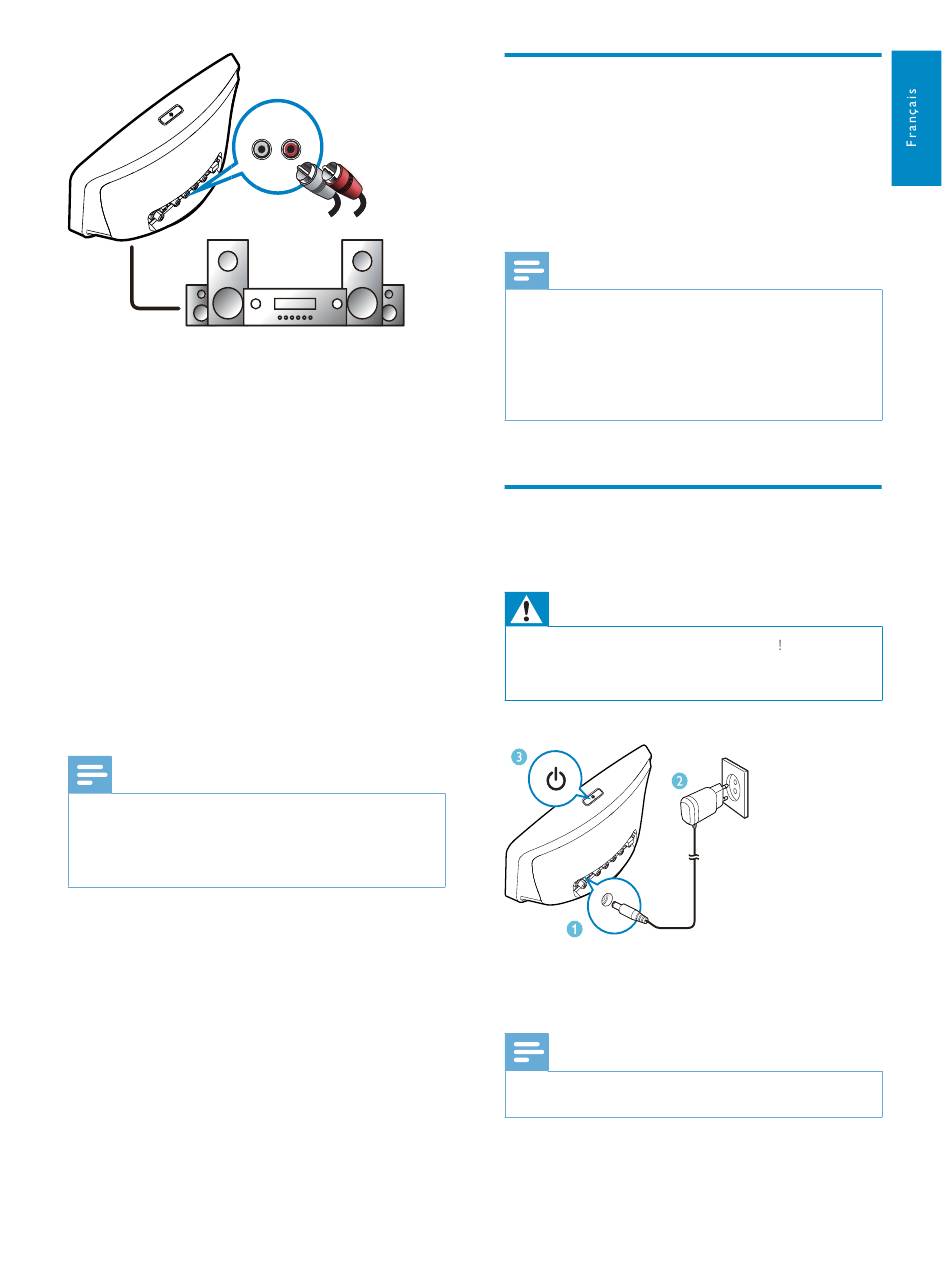 Français

!

3

2

1