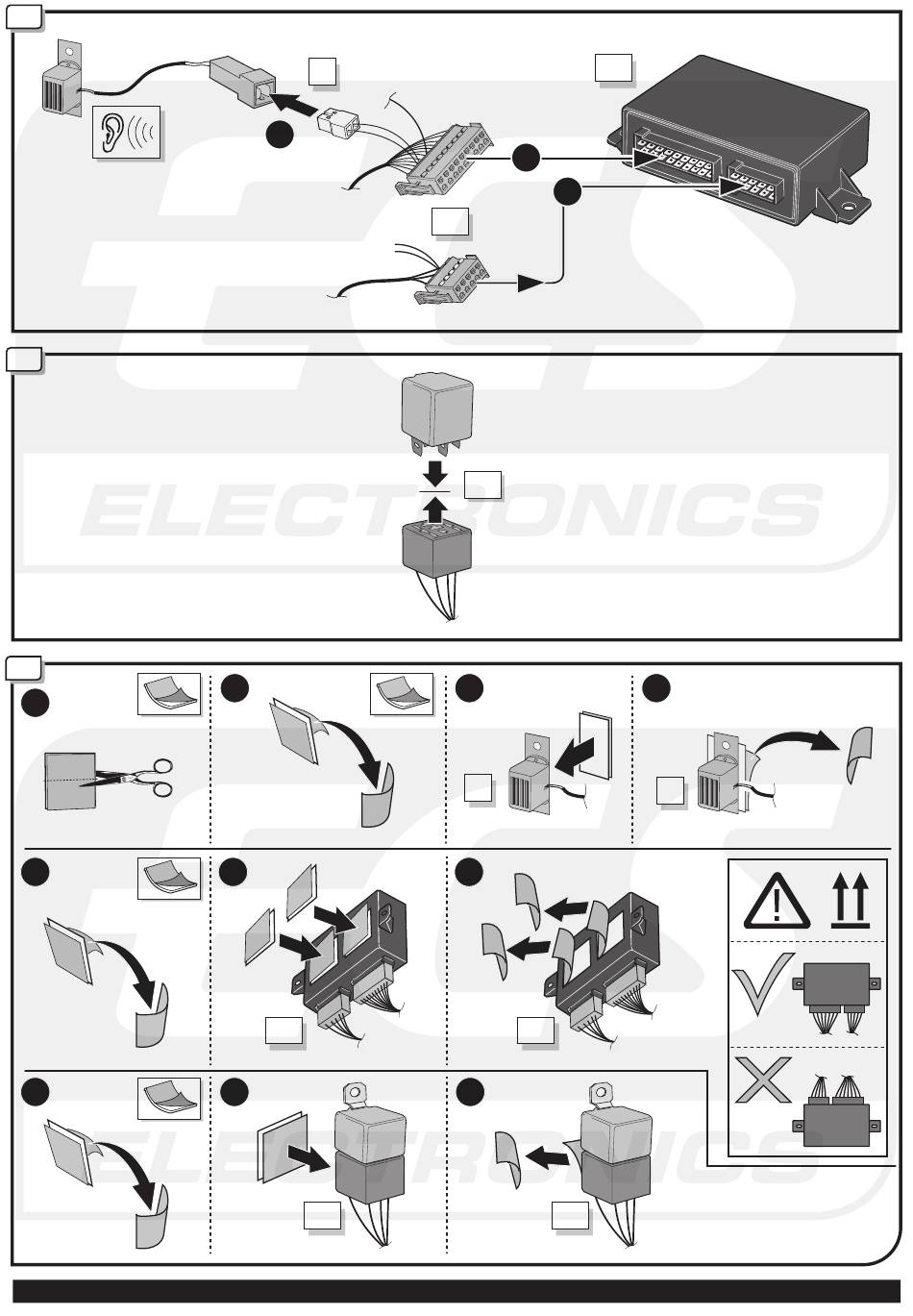 ELECTRONICS

ELECTRONICS