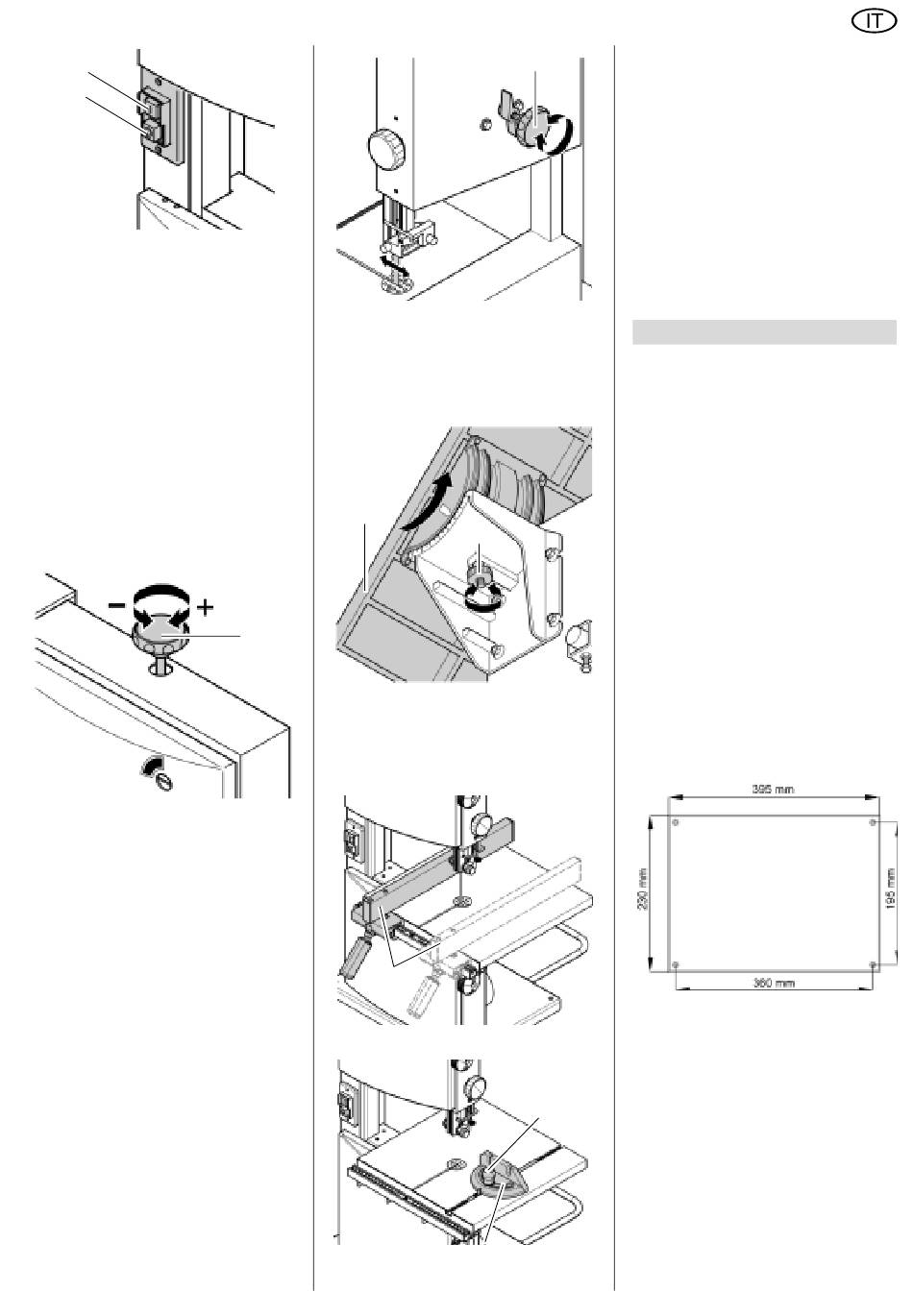 IT

−

+

395 mm

230 mm

195 mm

360 mm