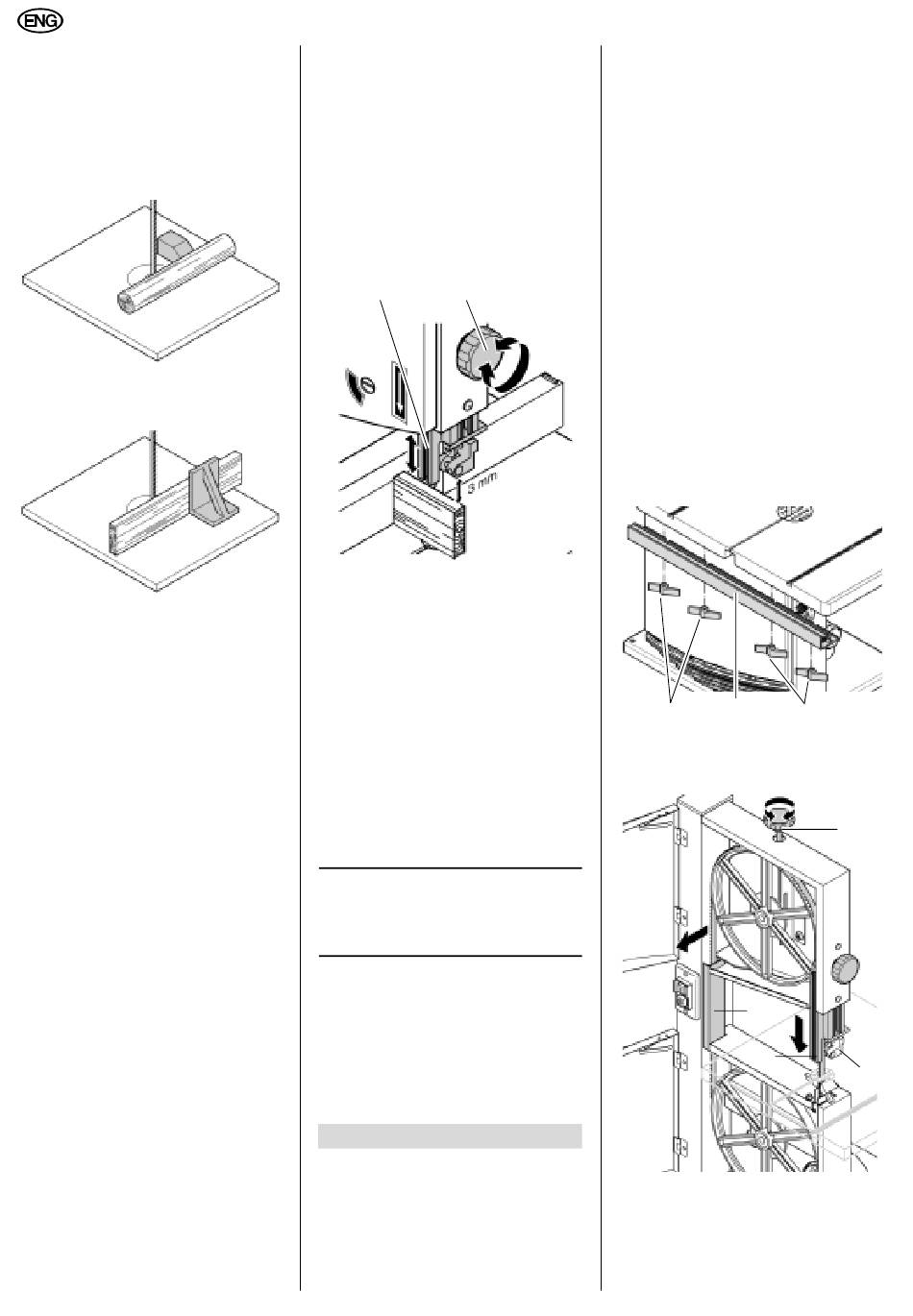 ENG

3 mm