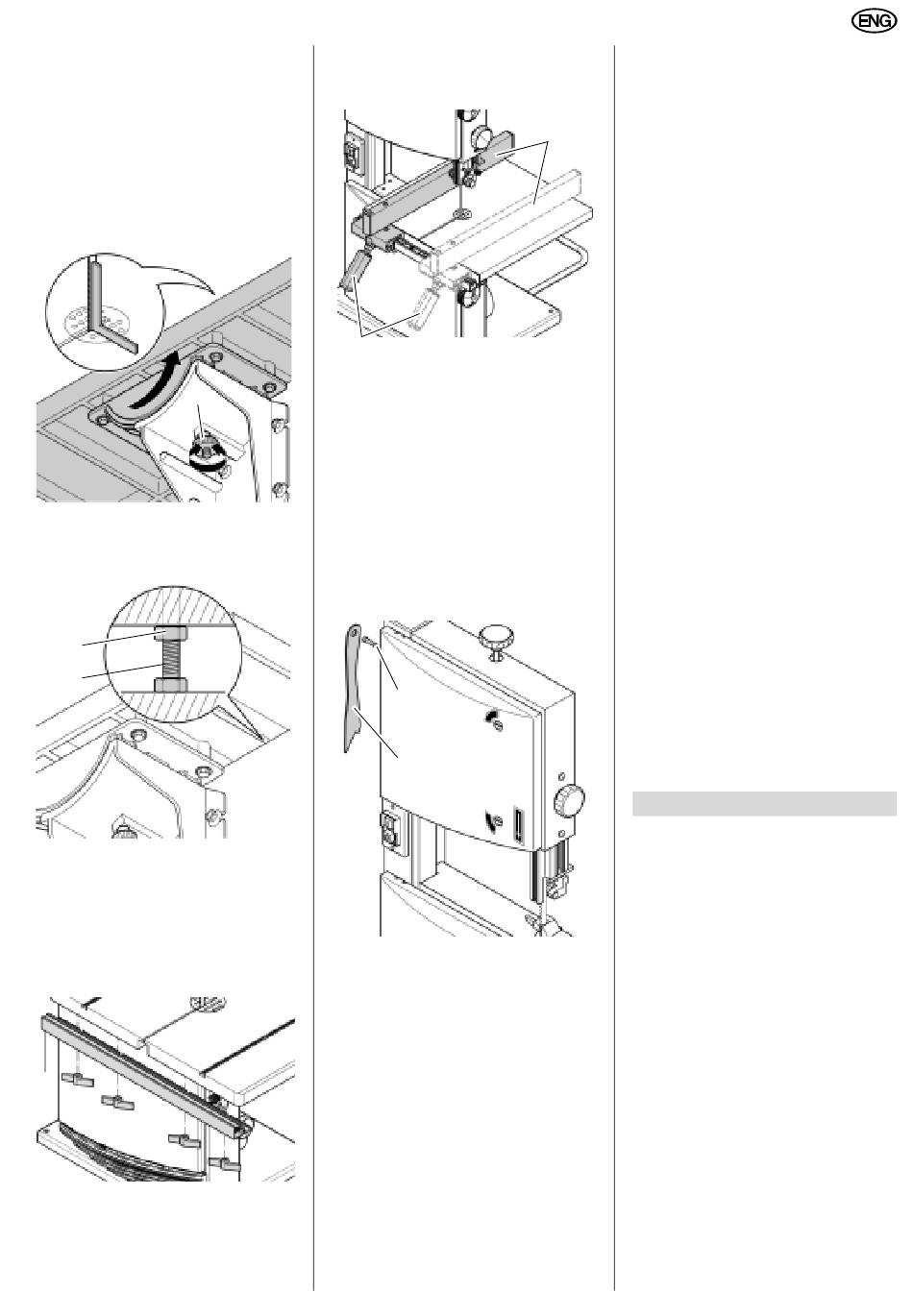 ENG