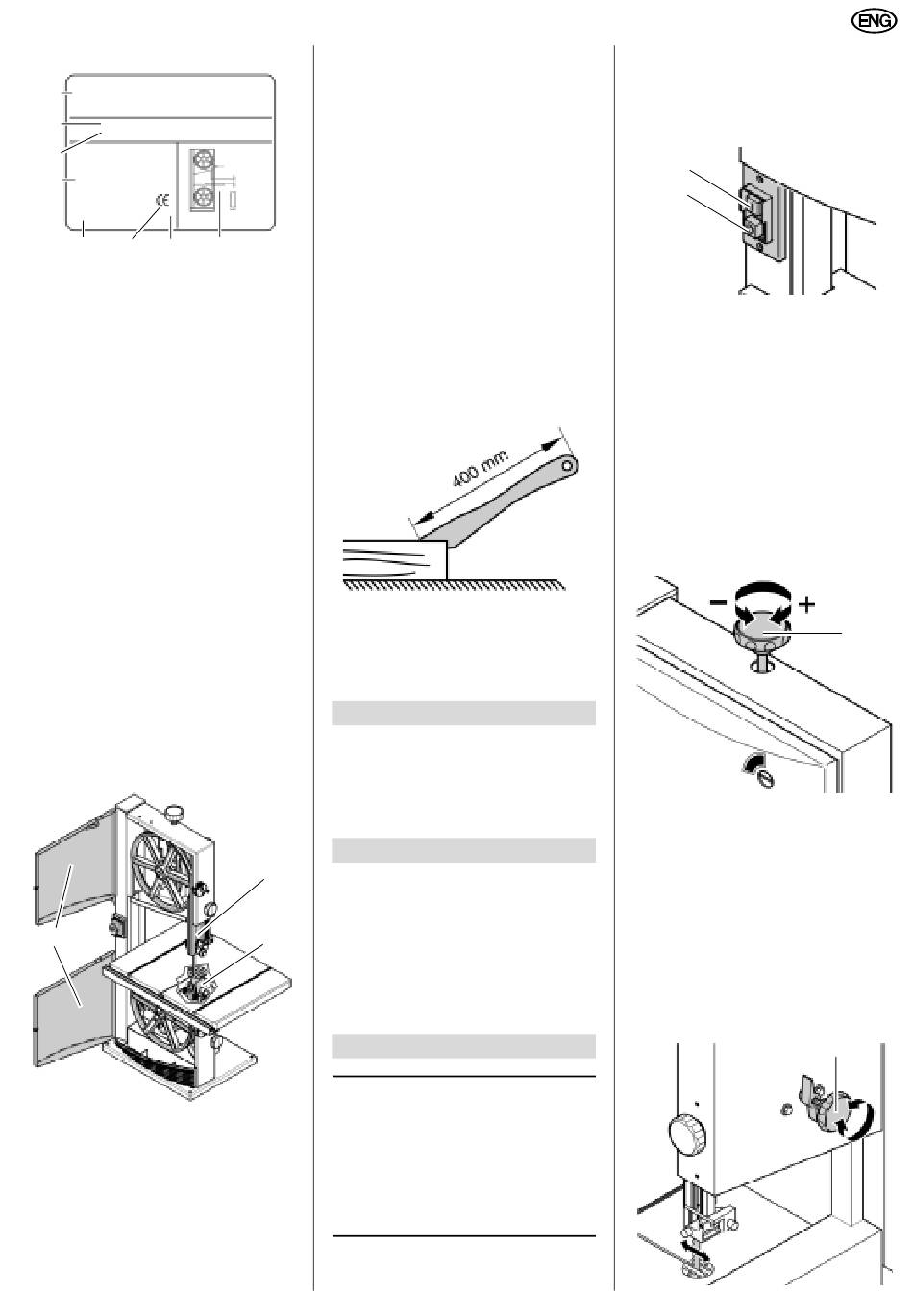 ENG

400 mm

−

+