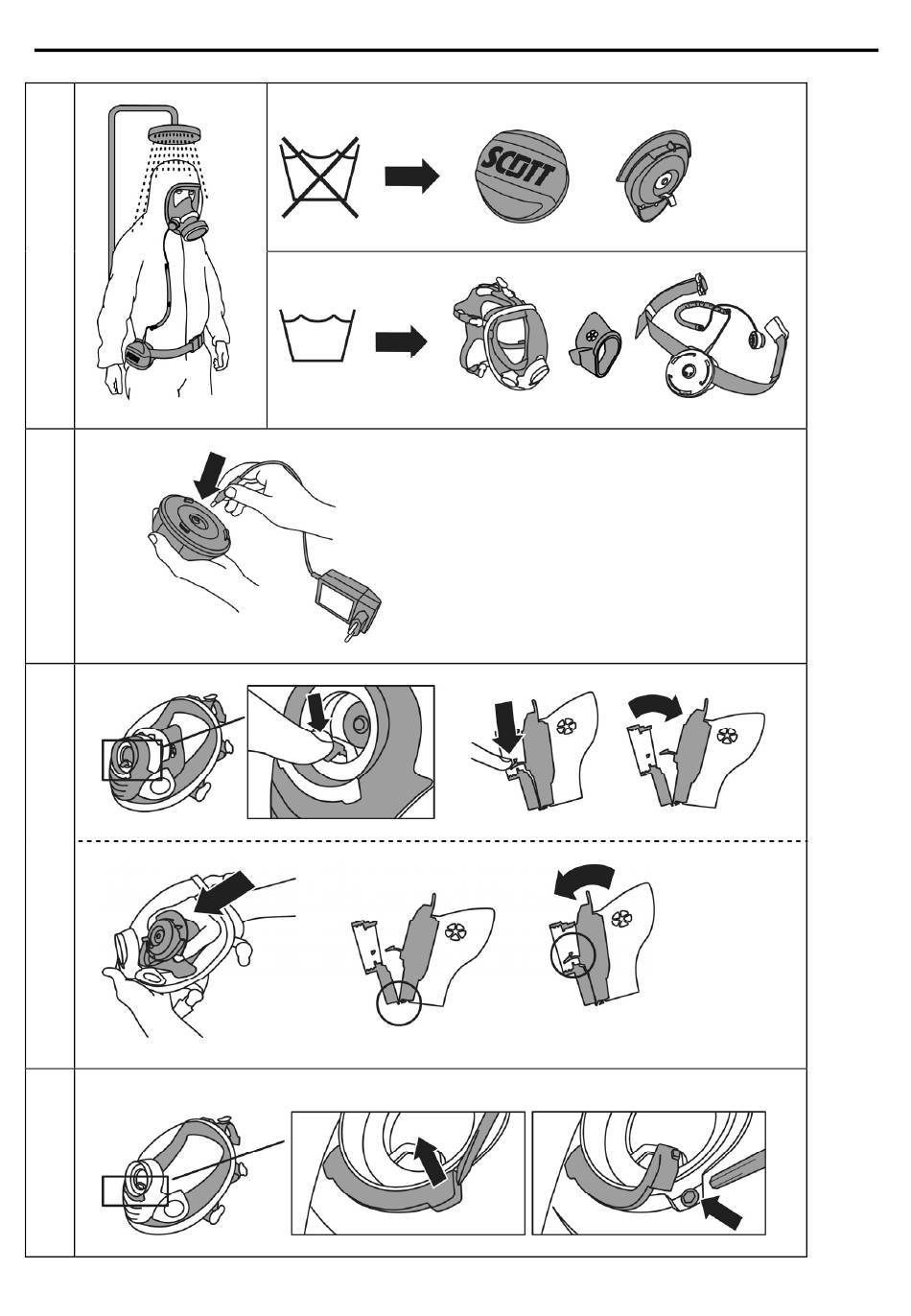 SCOTT