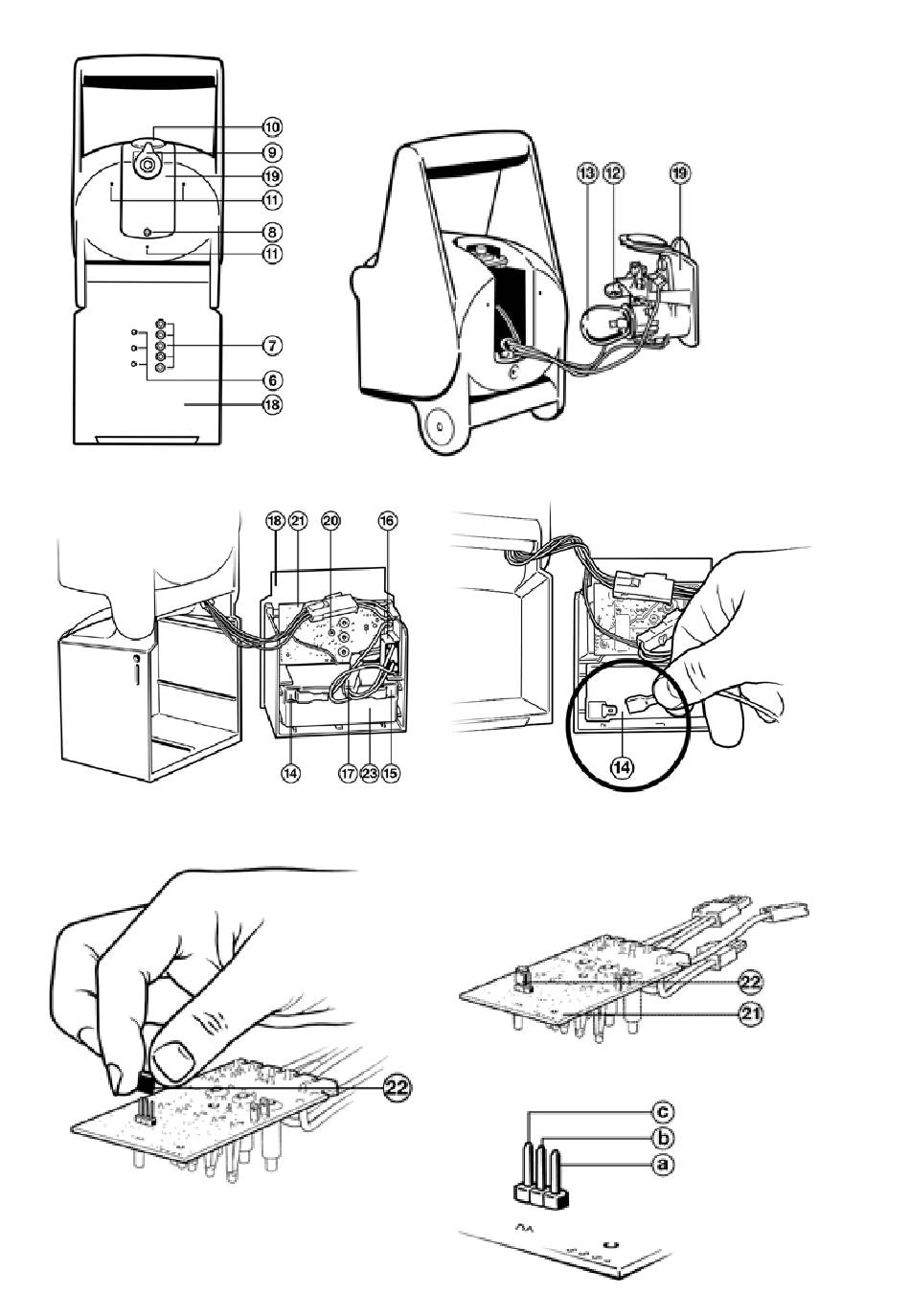 10
9
19
11
8
11
7
6
18

13 12 19

18 21 20 16
14 17 23 15

14

22

22
21

c
b
a