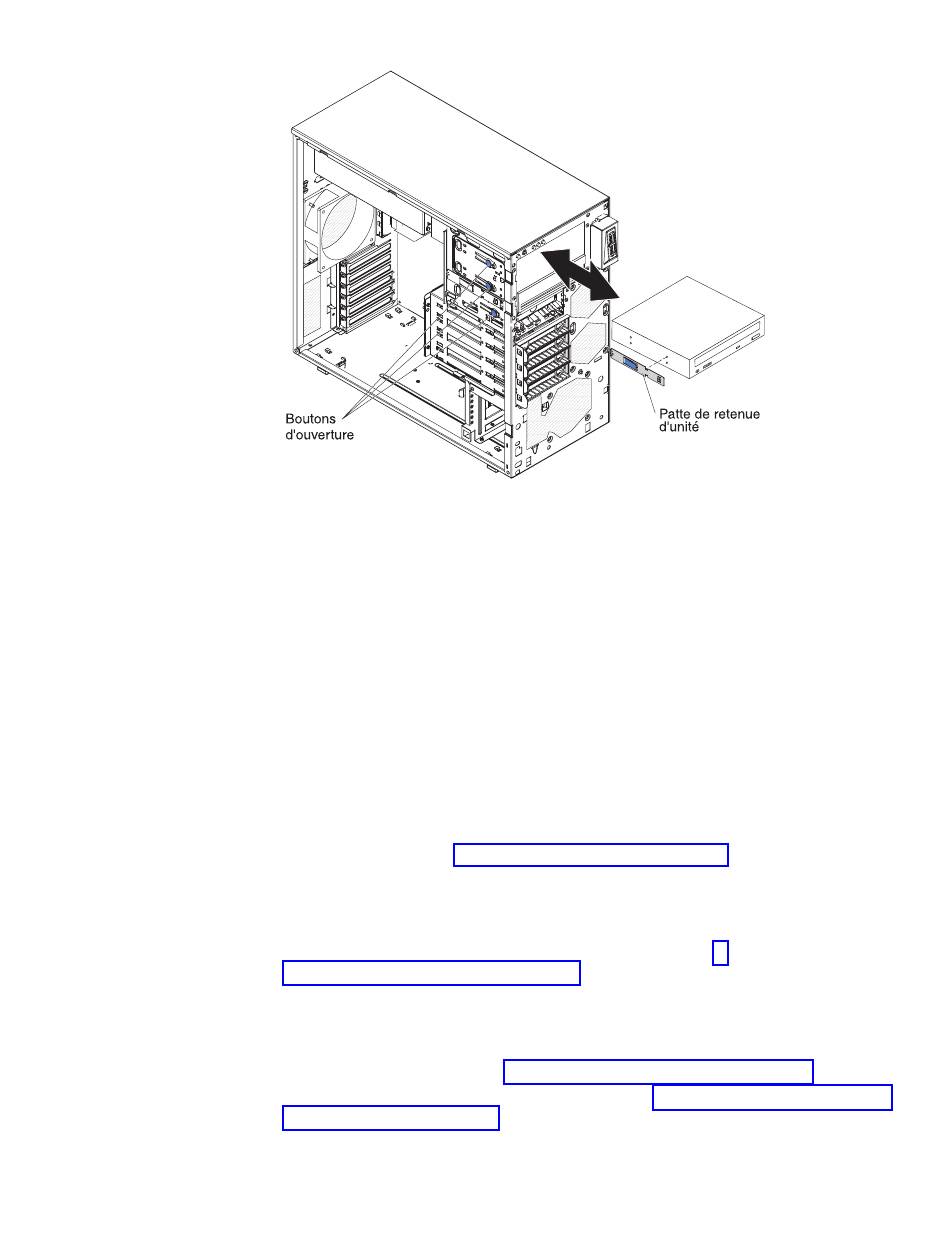 Boutons
d'ouverture

Patte de retenue
d'unité