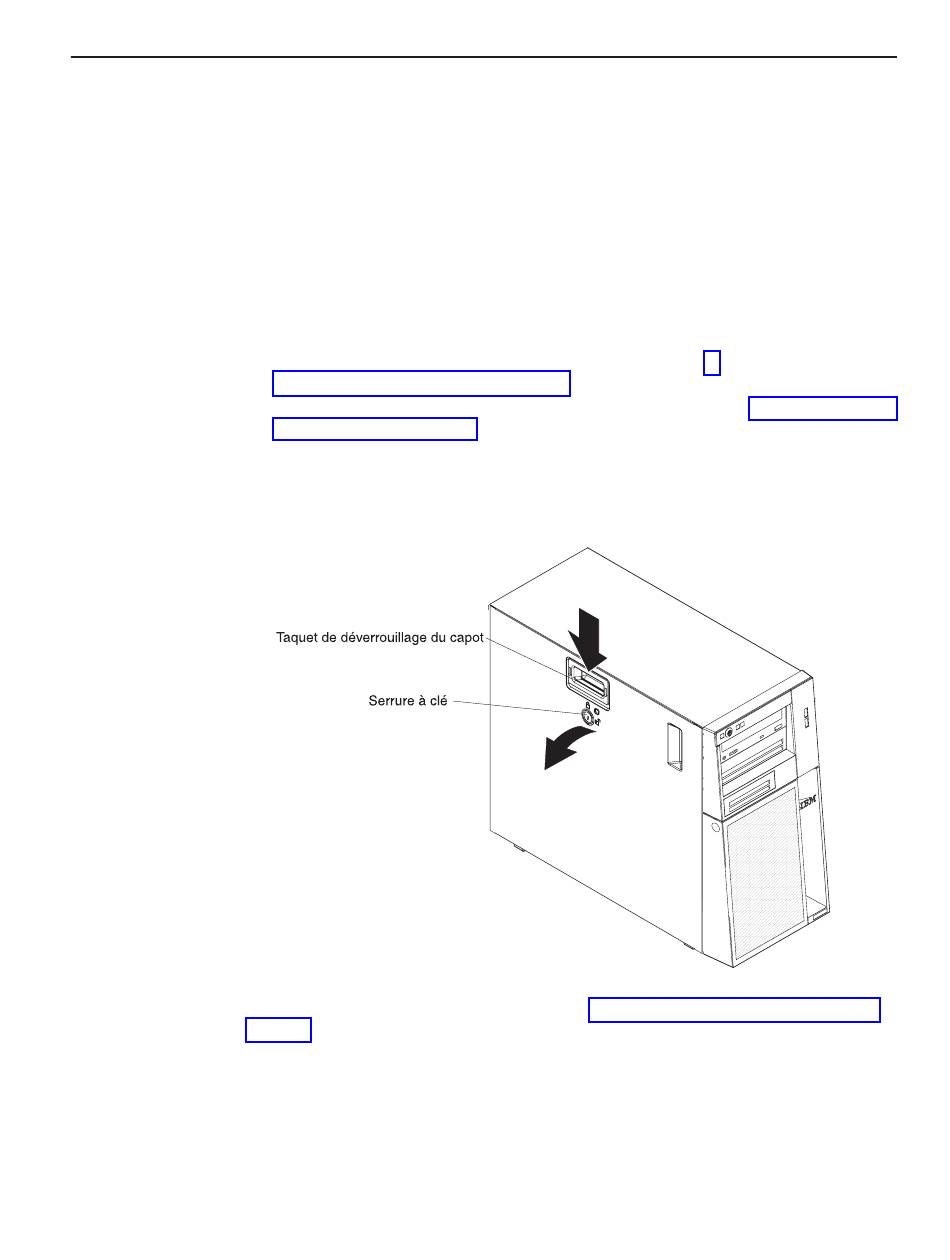 Taquet de déverrouillage du capot

Serrure à clé

IBM