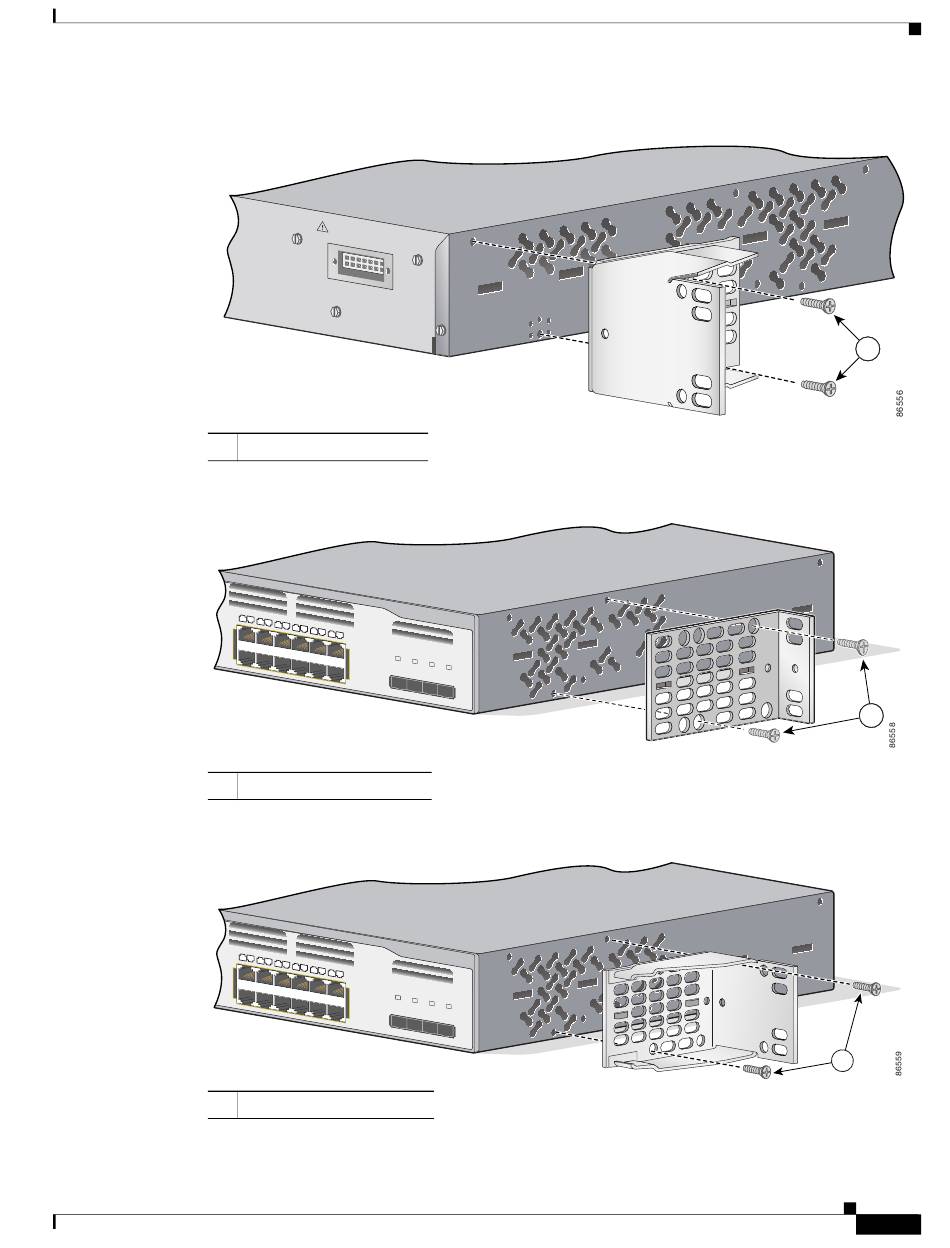 86556

86558

86559