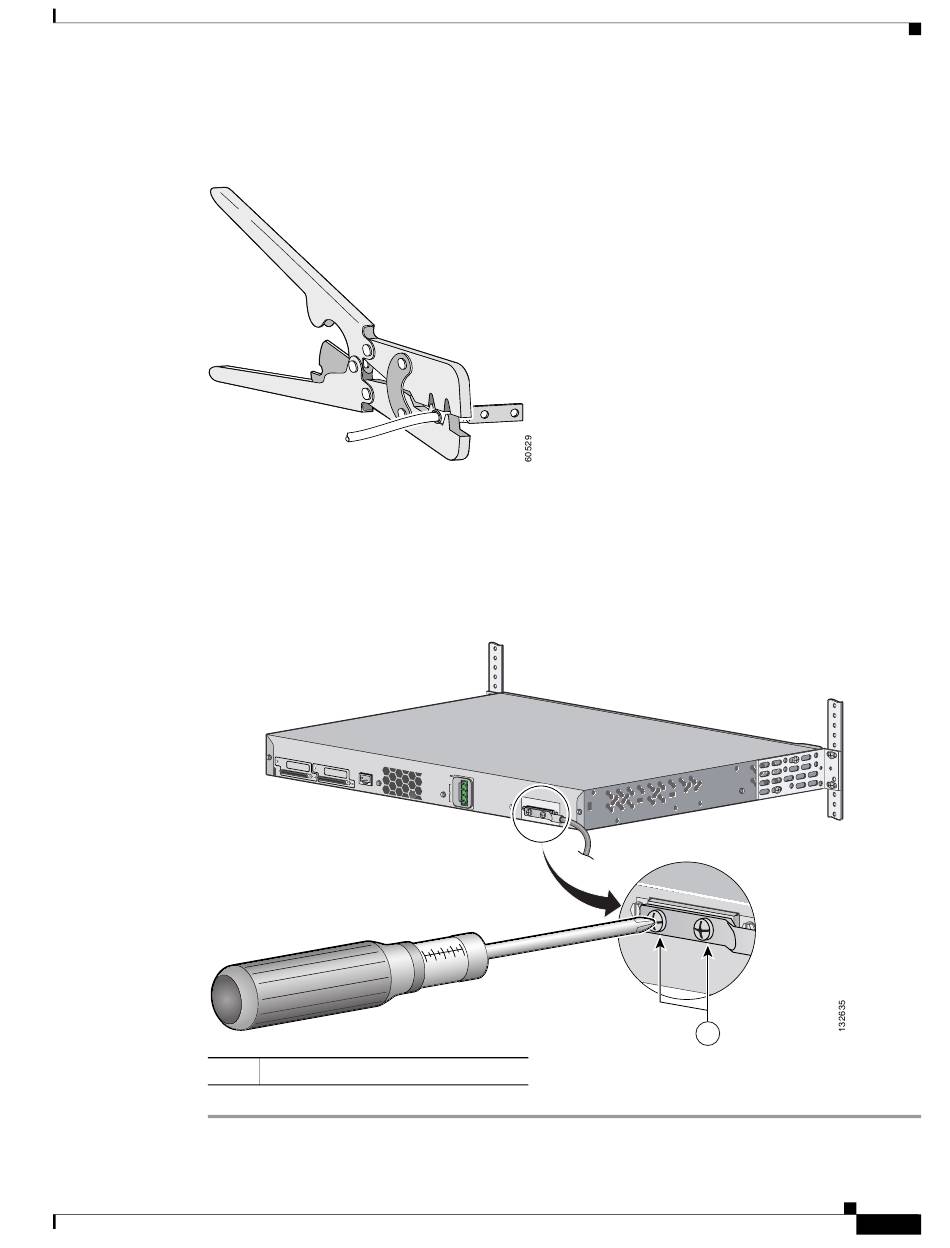 60529

132635