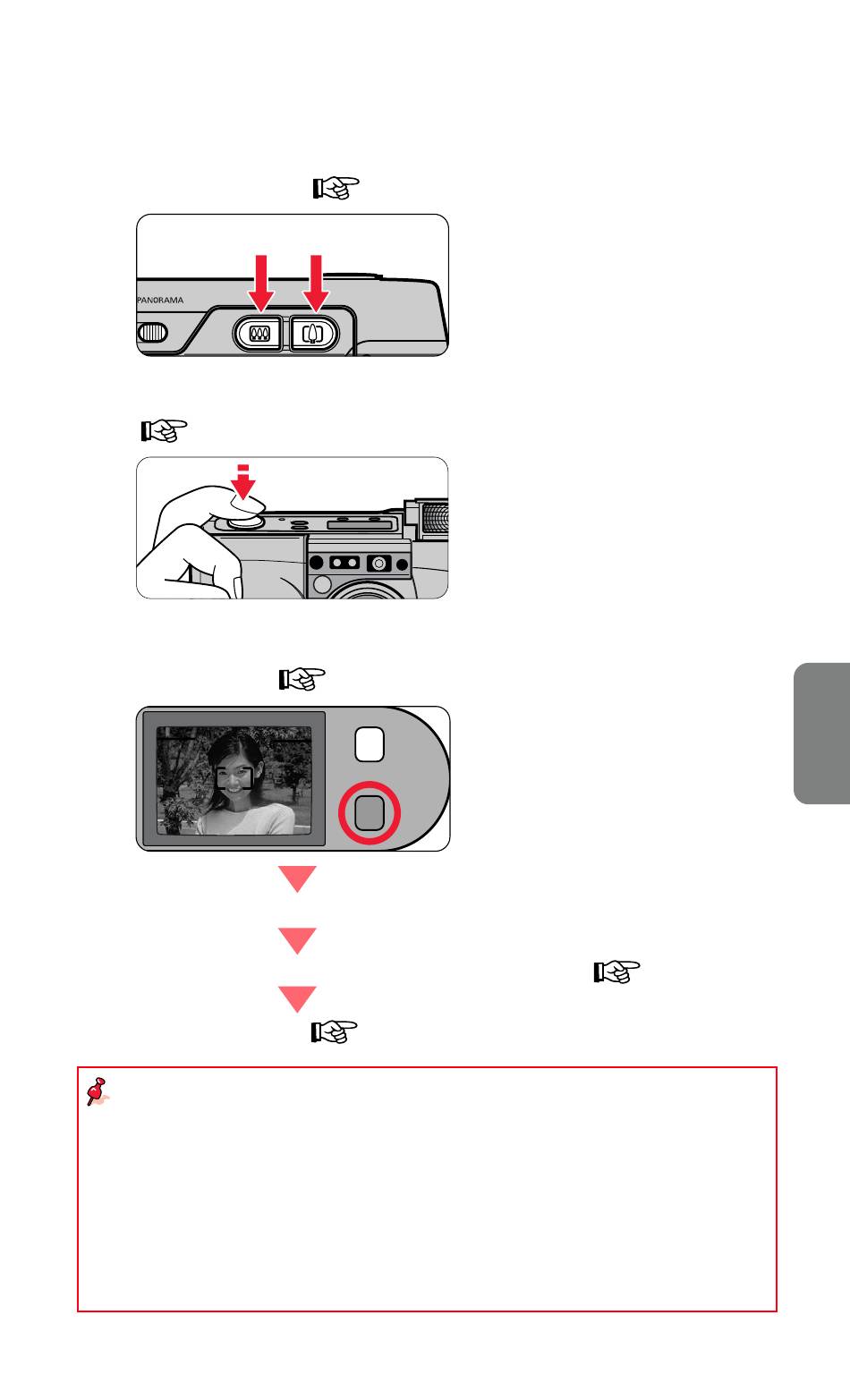 PANORAMA