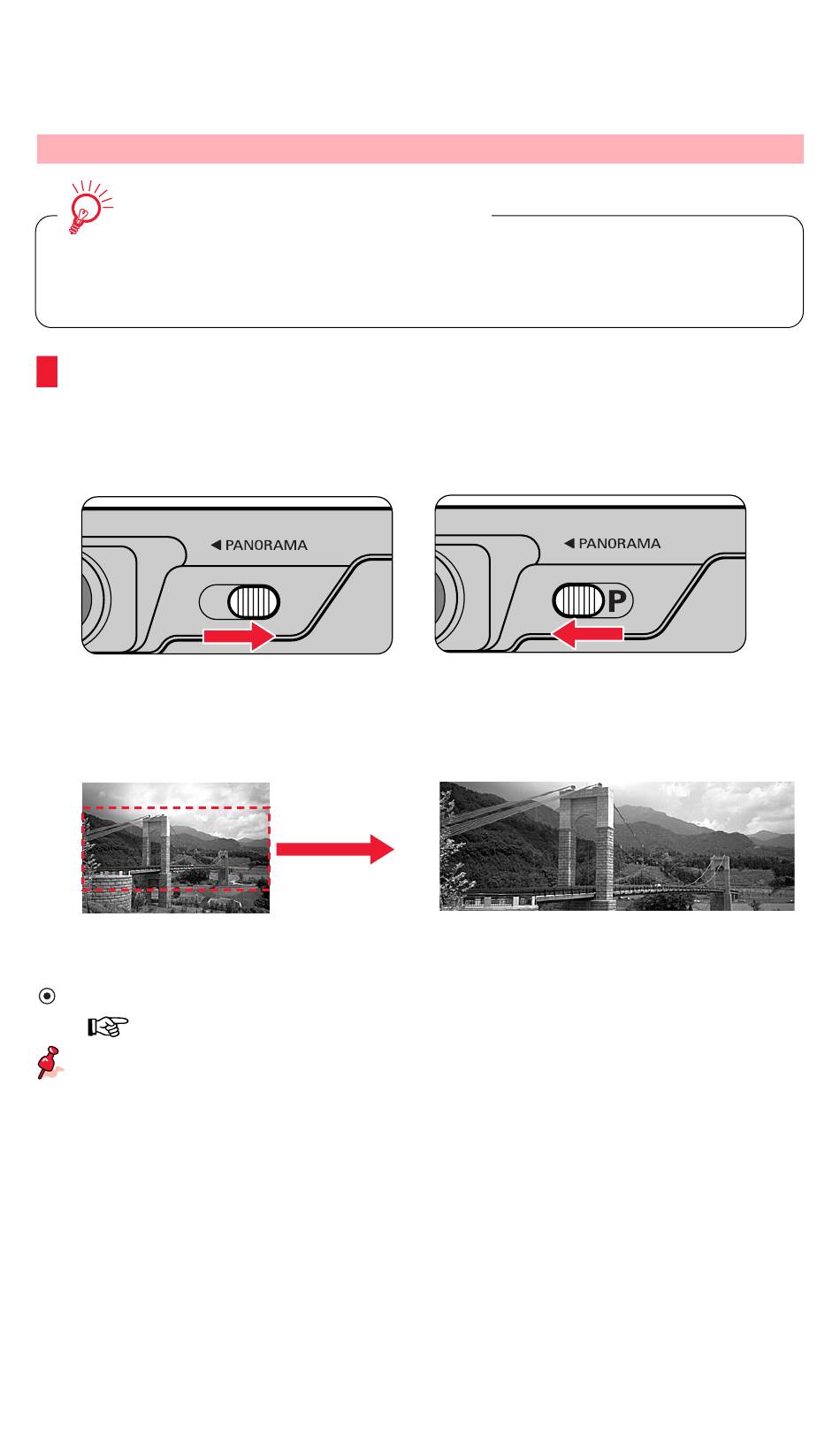 ◀ PANORAMA

◀ PANORAMA

P