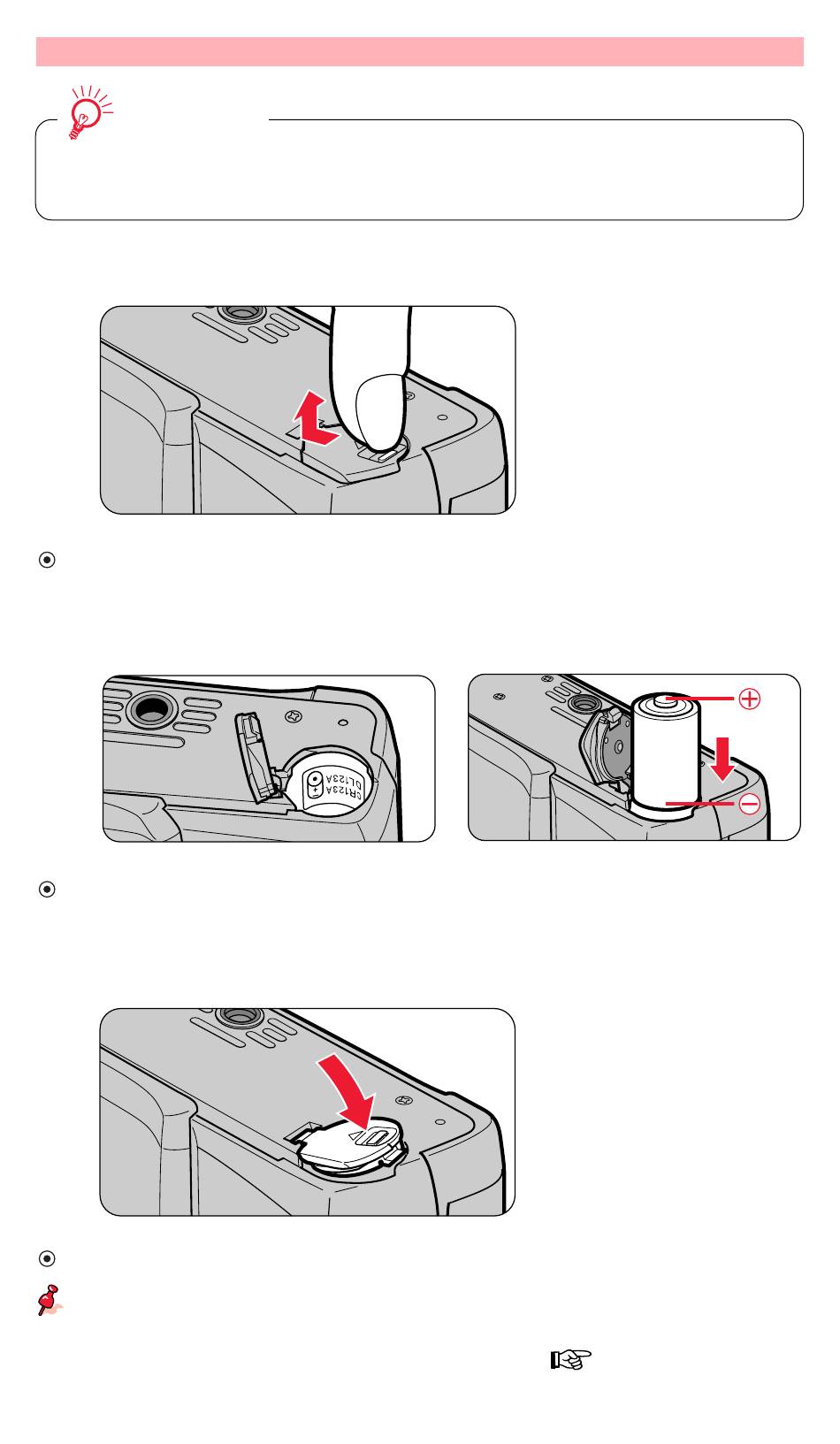 CR123A
DL123A