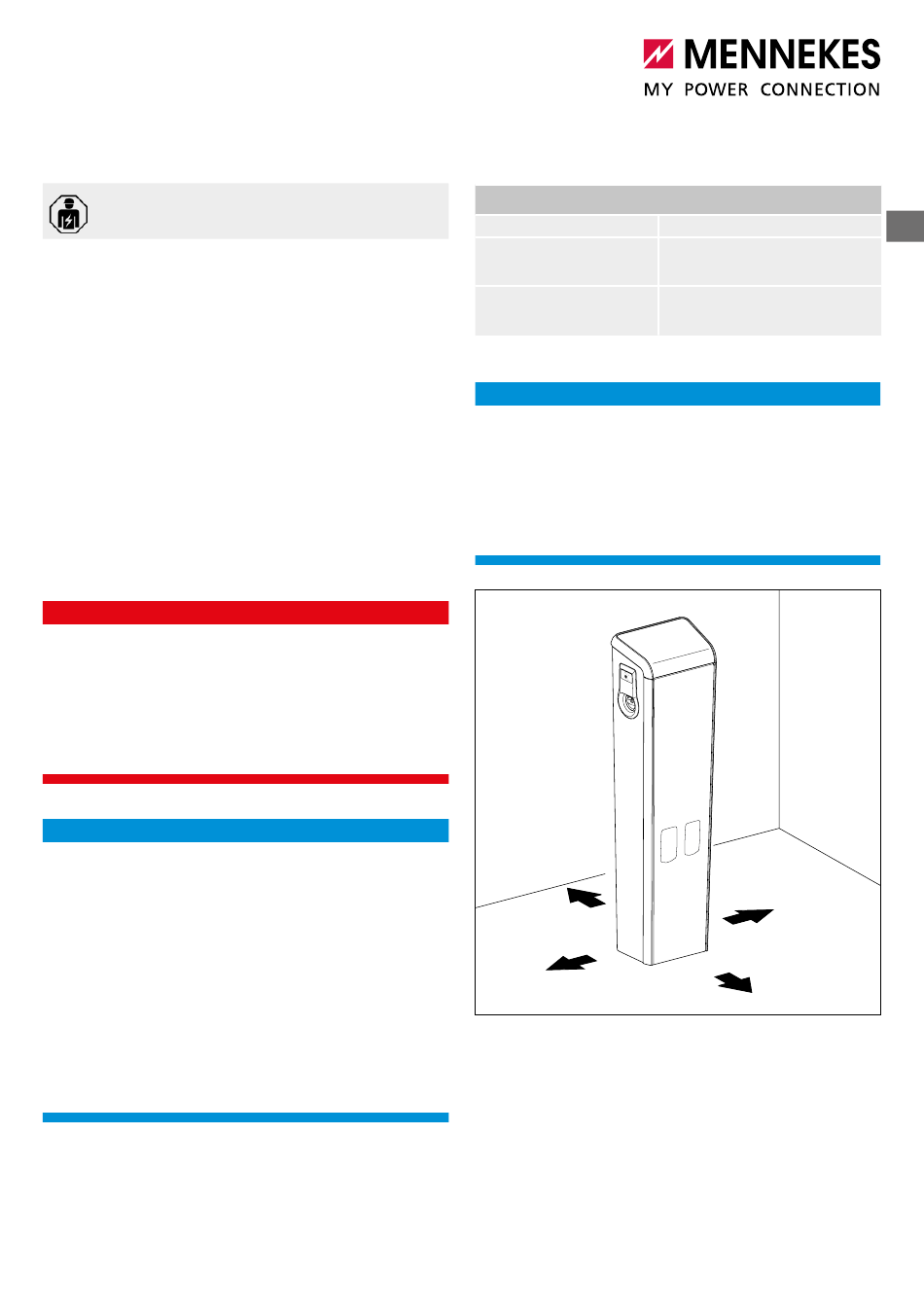 MENNEKES
MY POWER CONNECTION