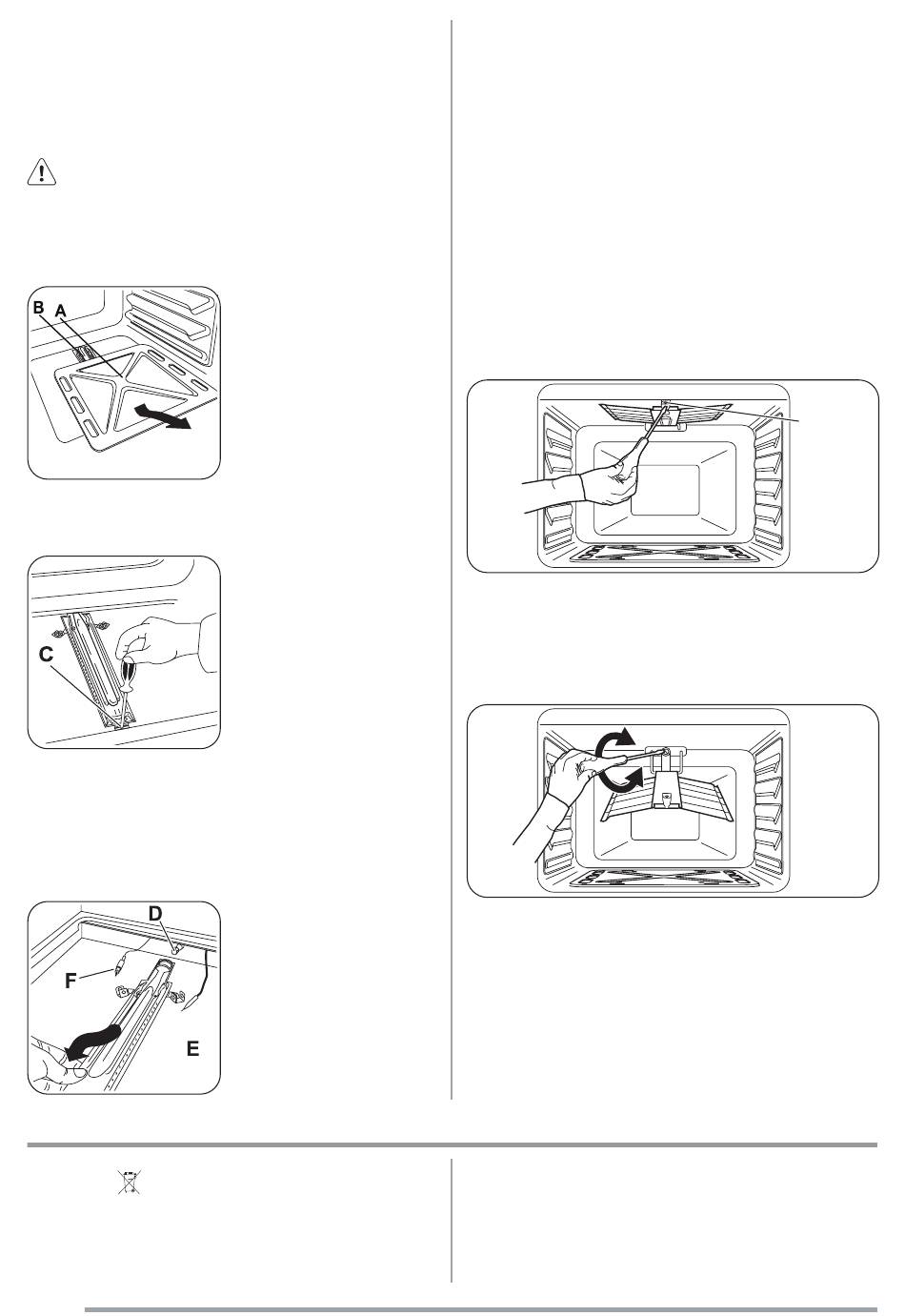 B A

C

D

F

E