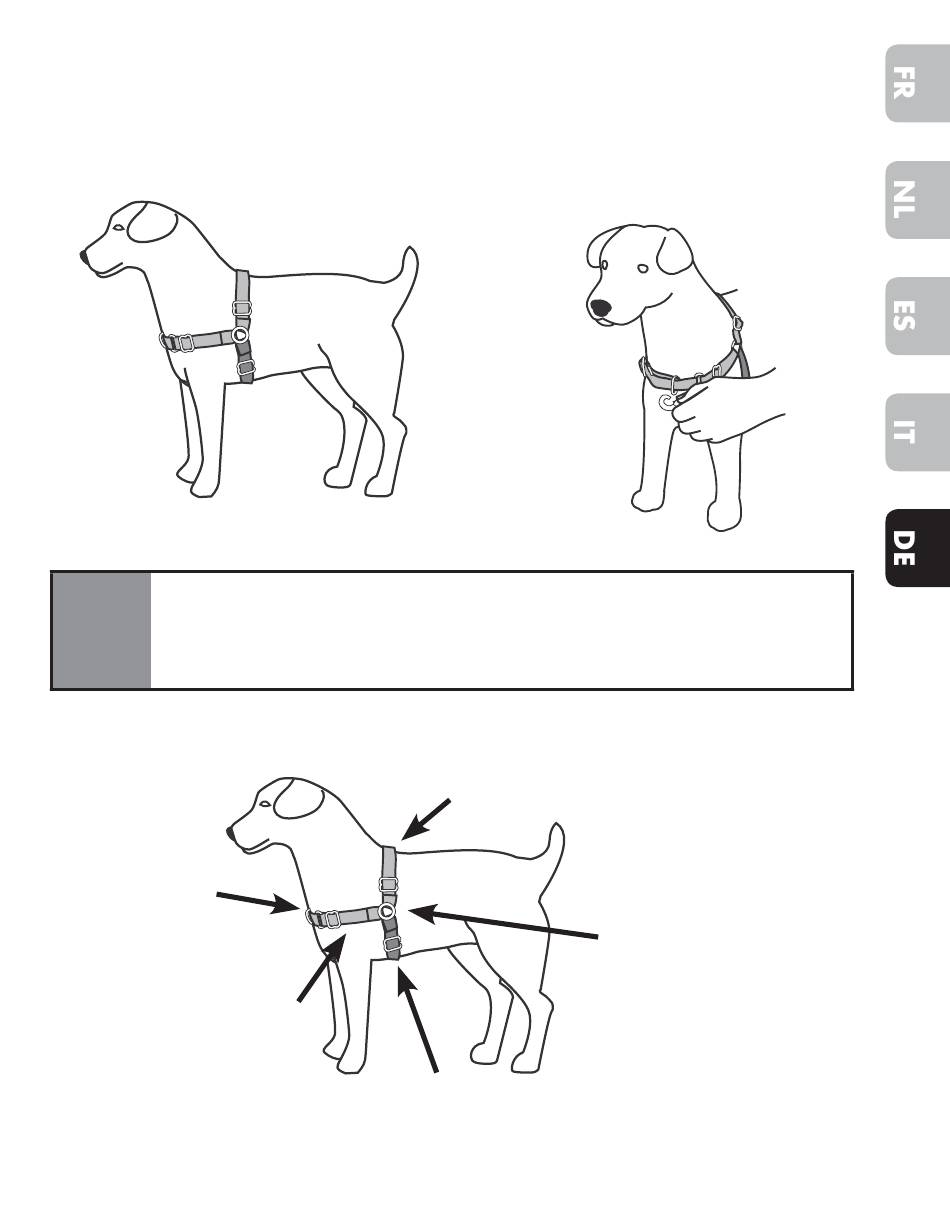 FR
NL
ES
IT
DE