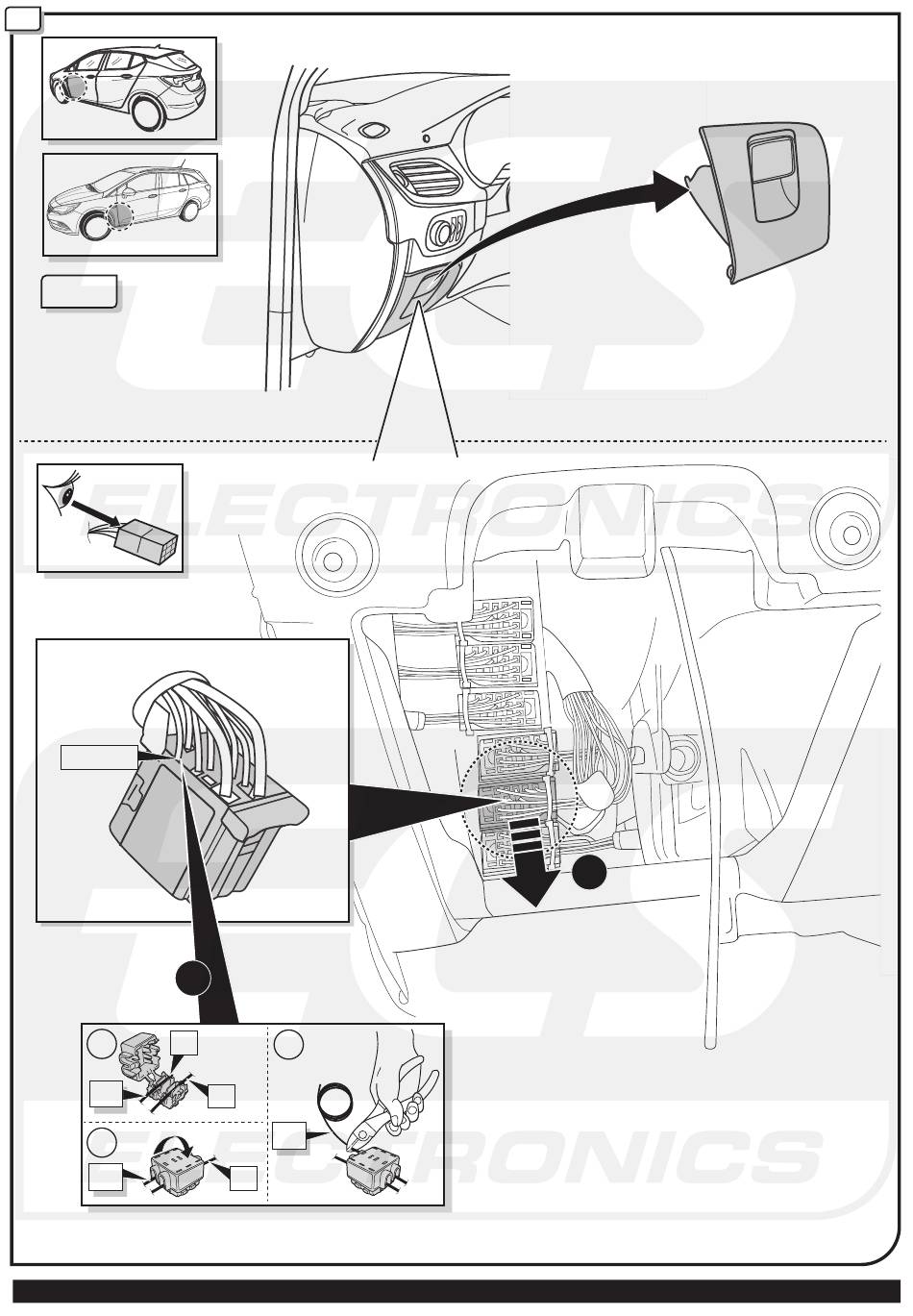 ELECTRONICS

ELECTRONICS