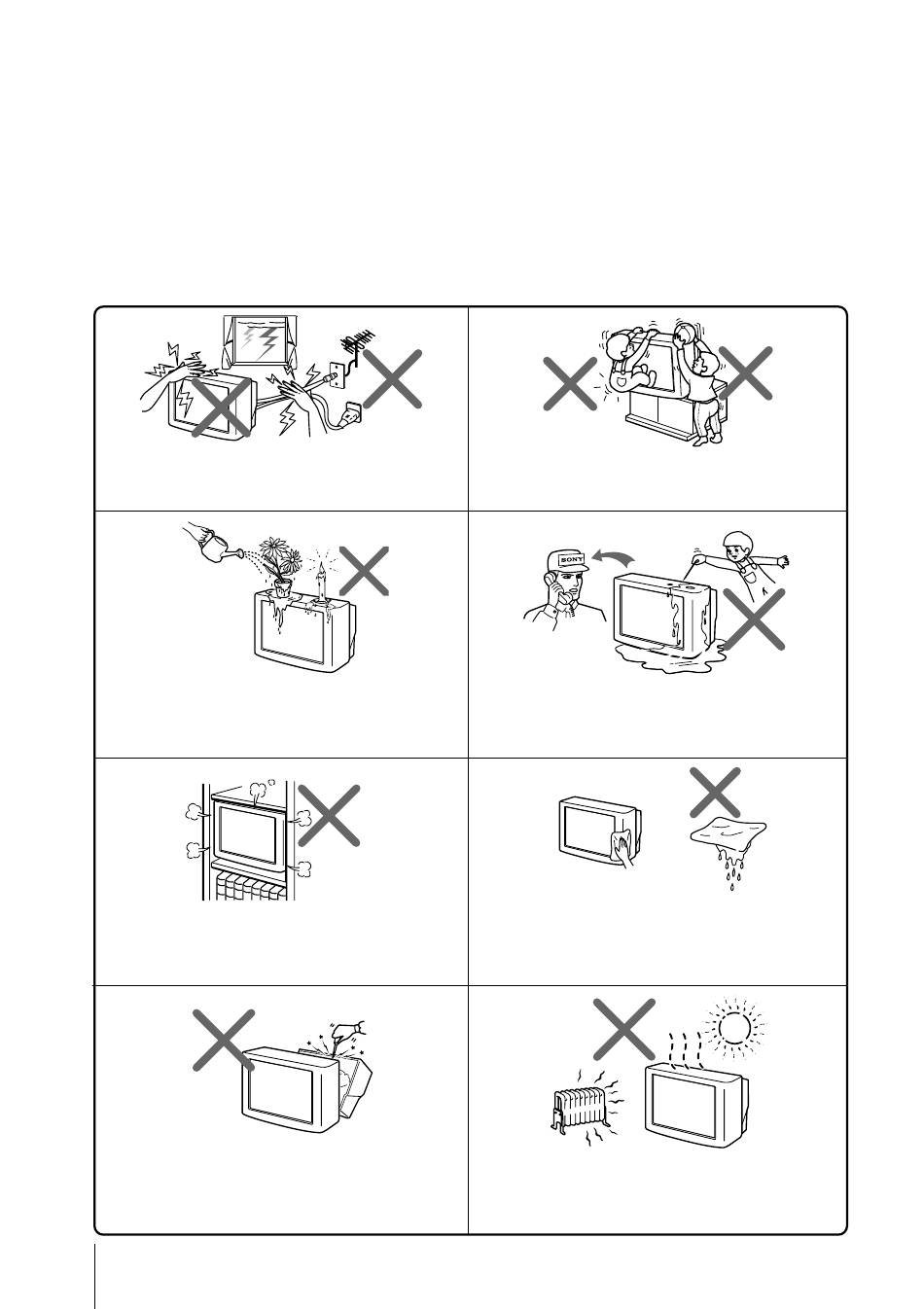 SONY