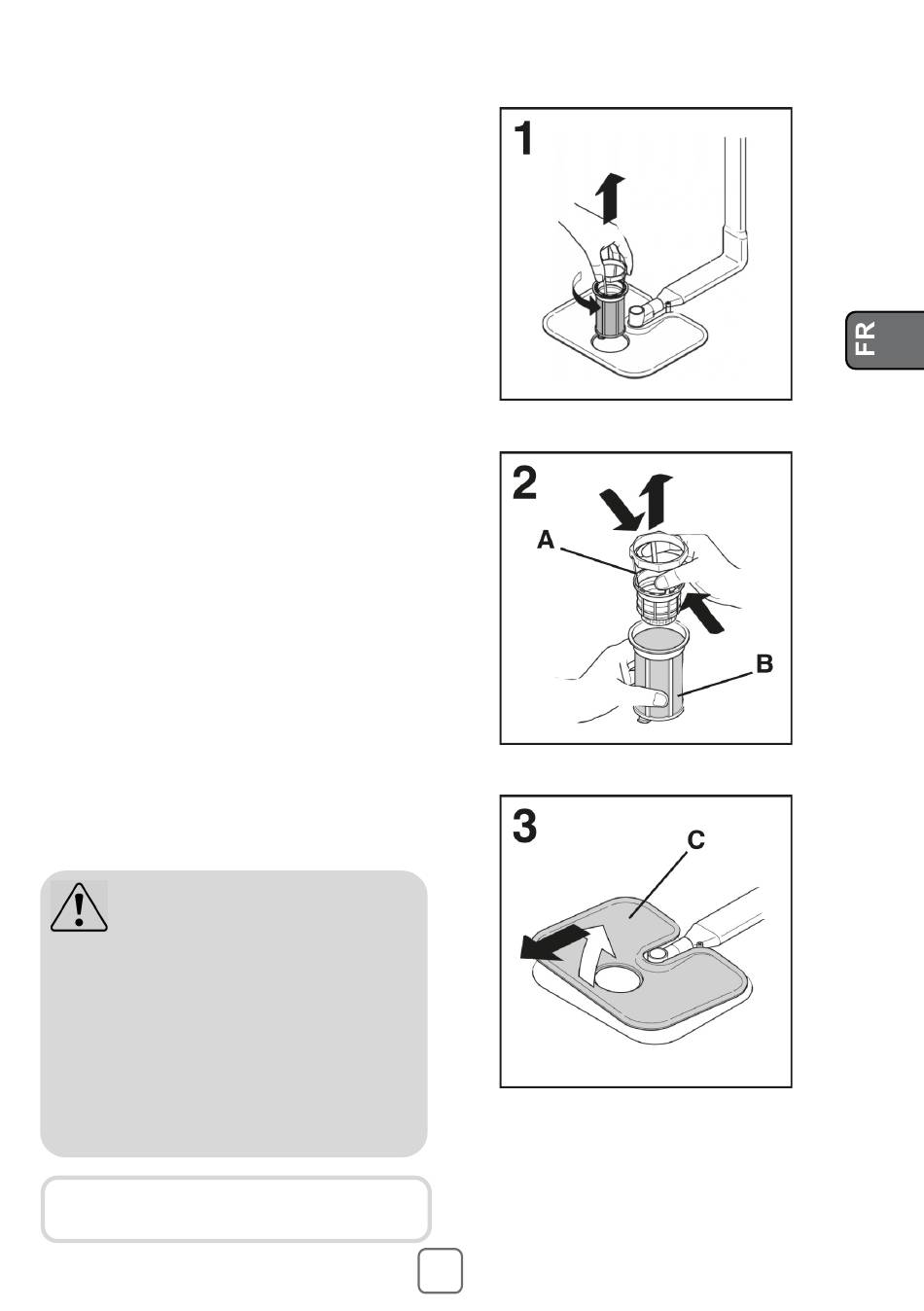 1

FR

2

A

B

3

C