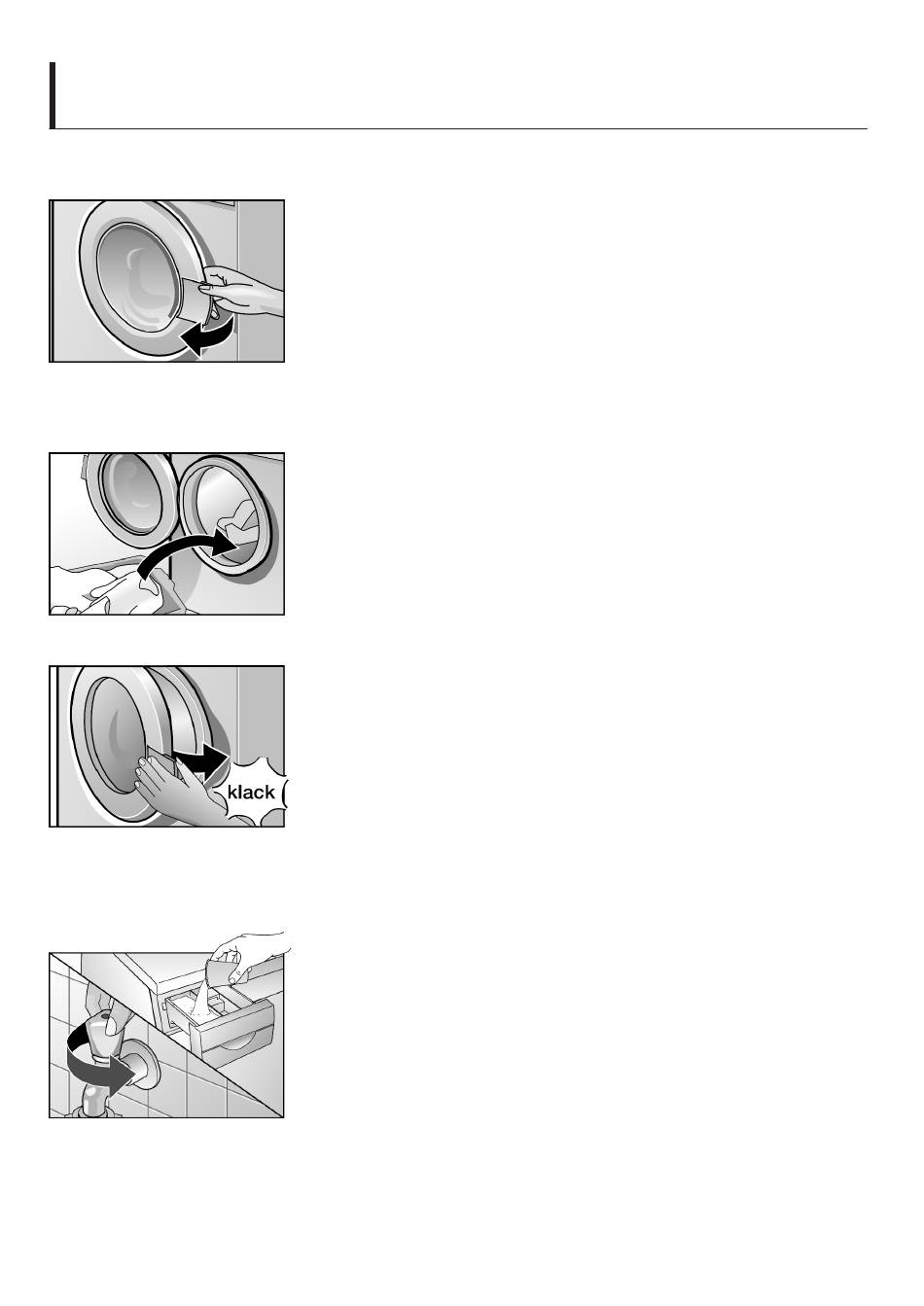 klack