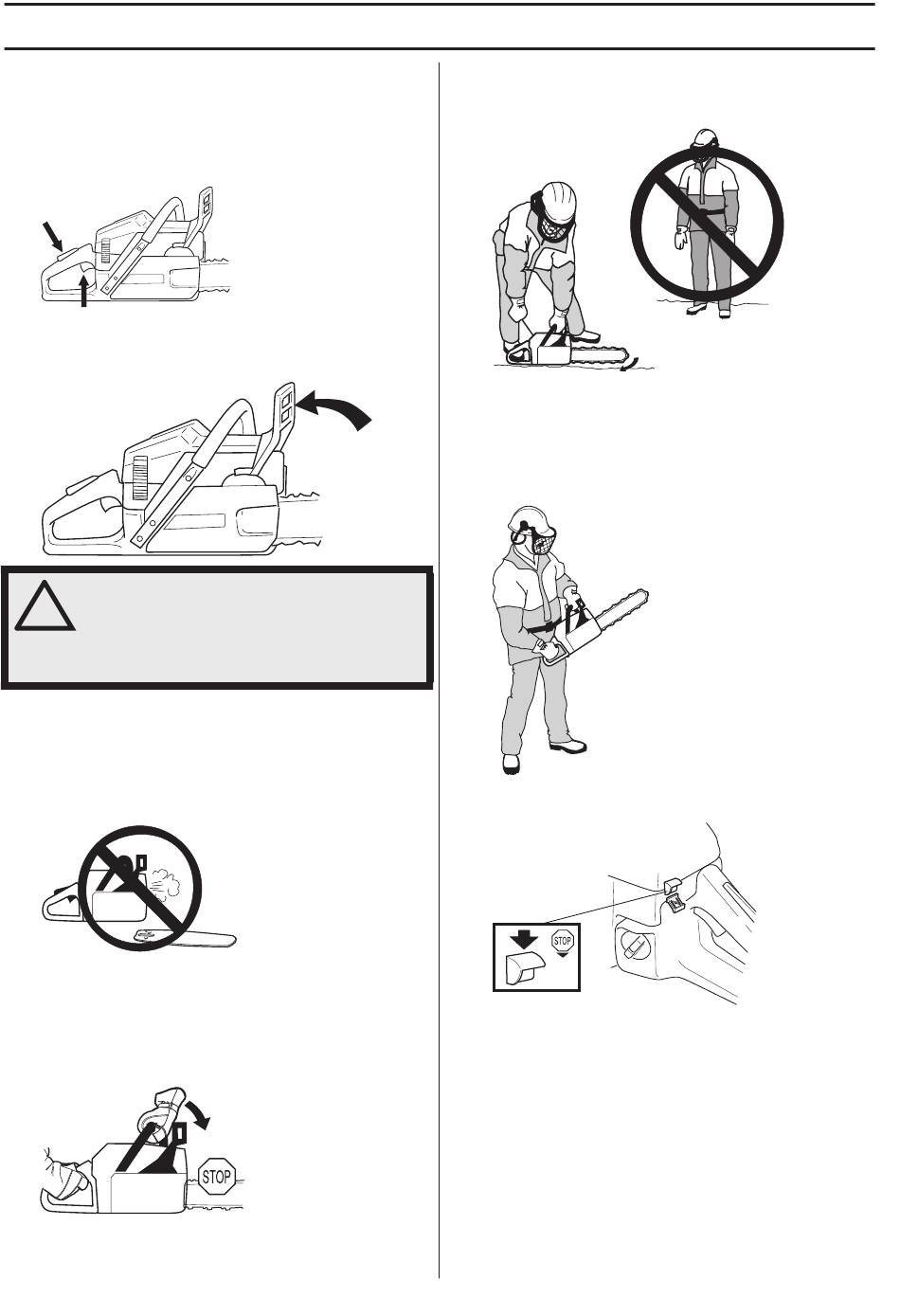 STOP

STOP