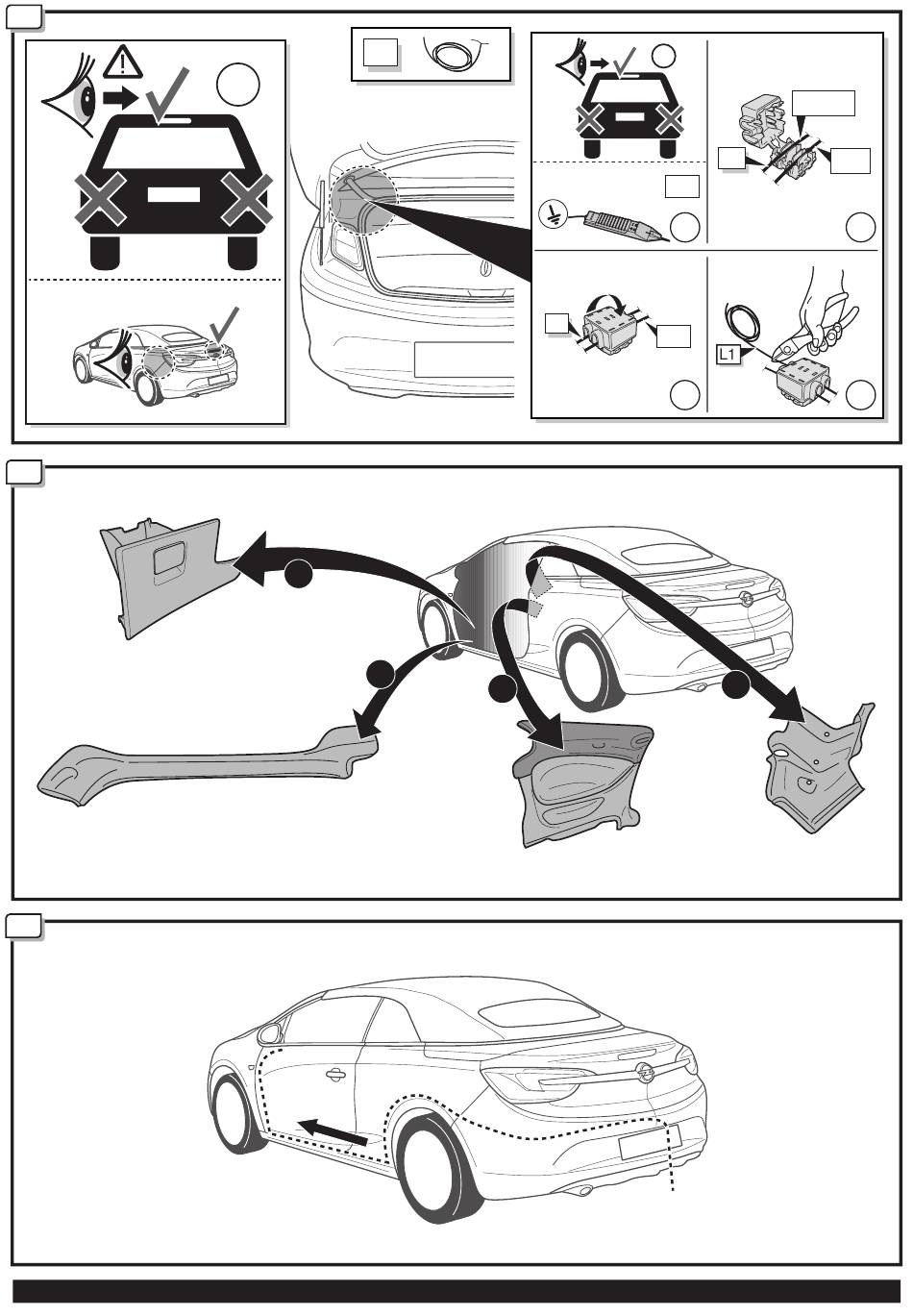 L1