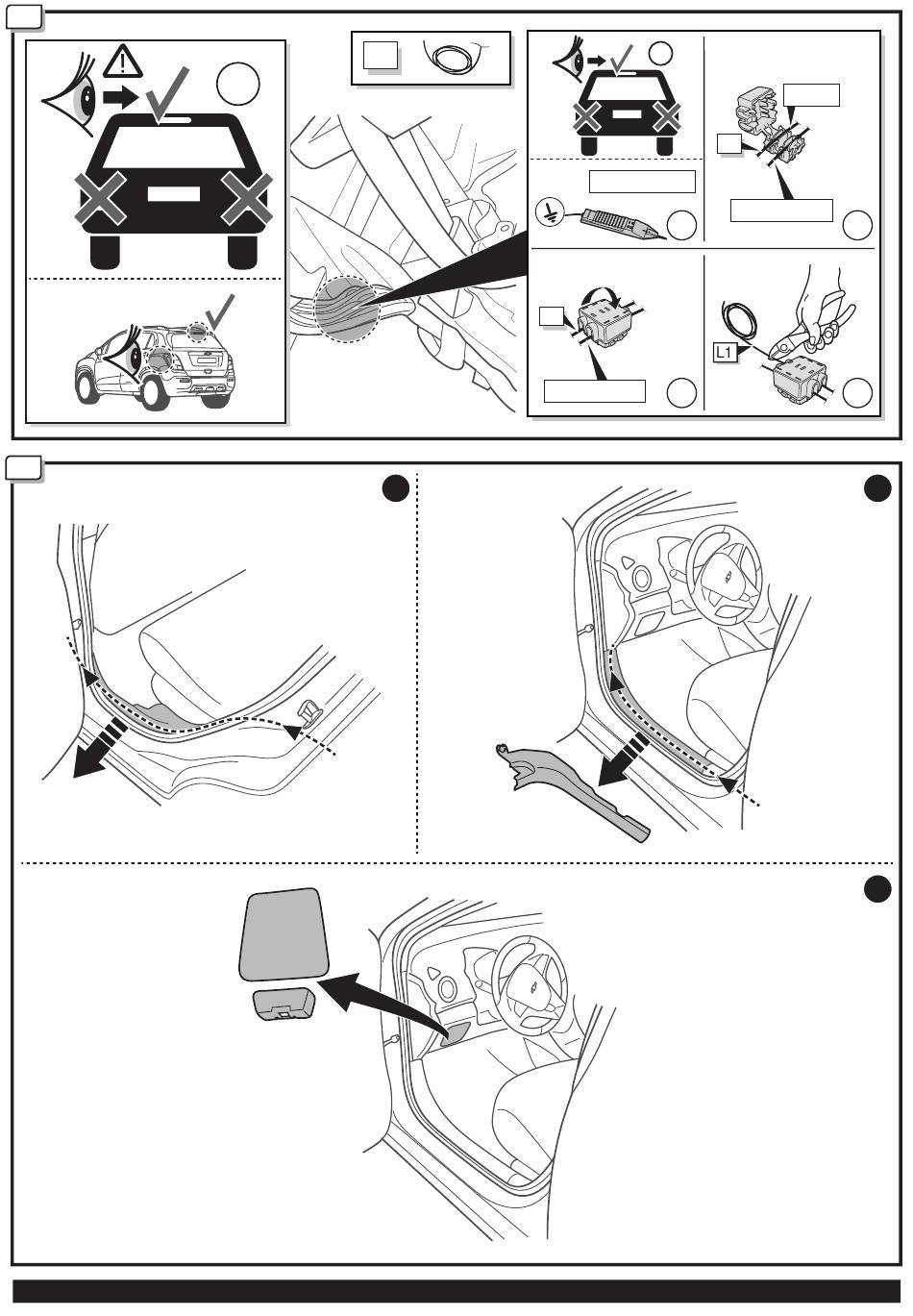 L1