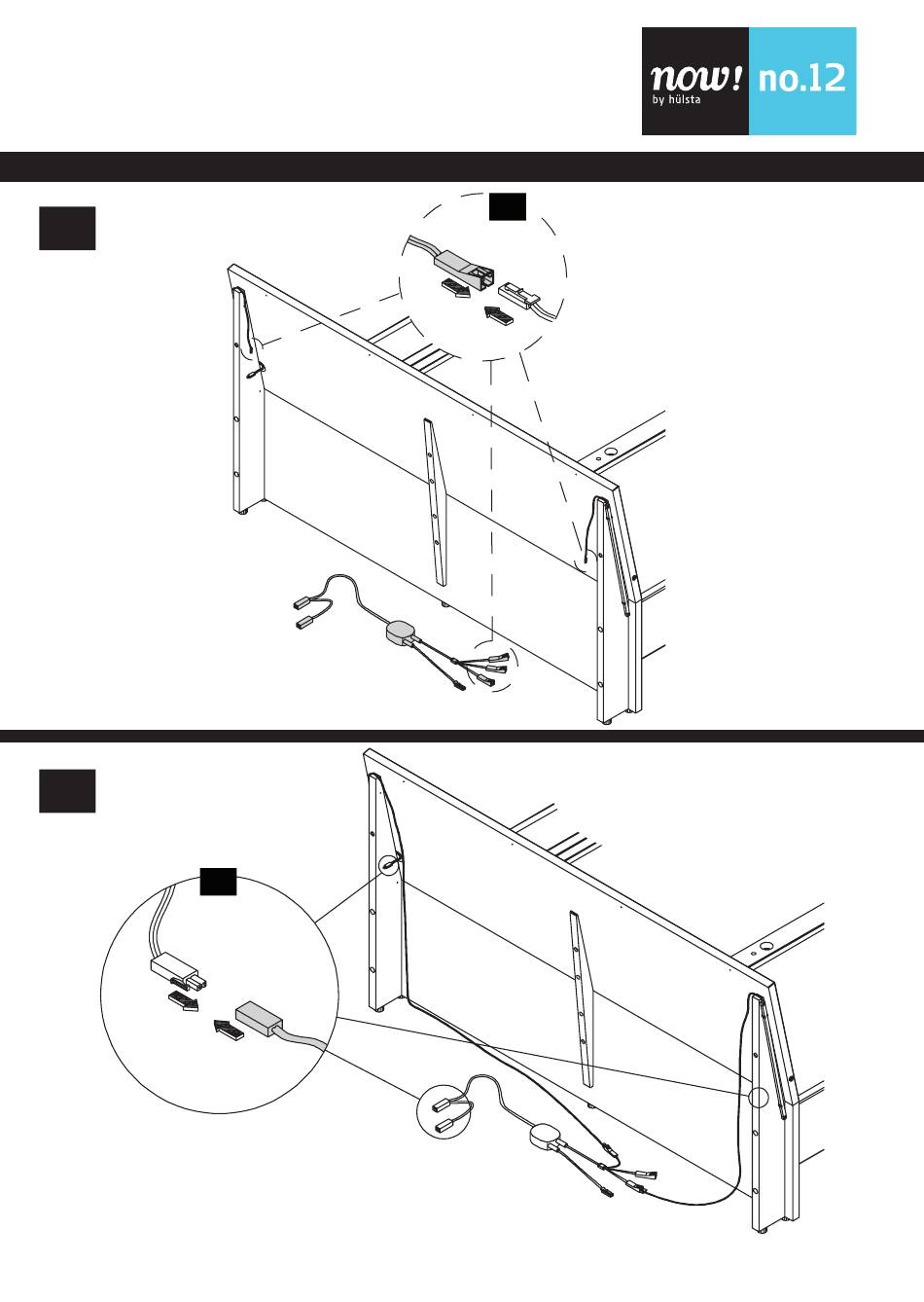 now!
by hülsta
no.12