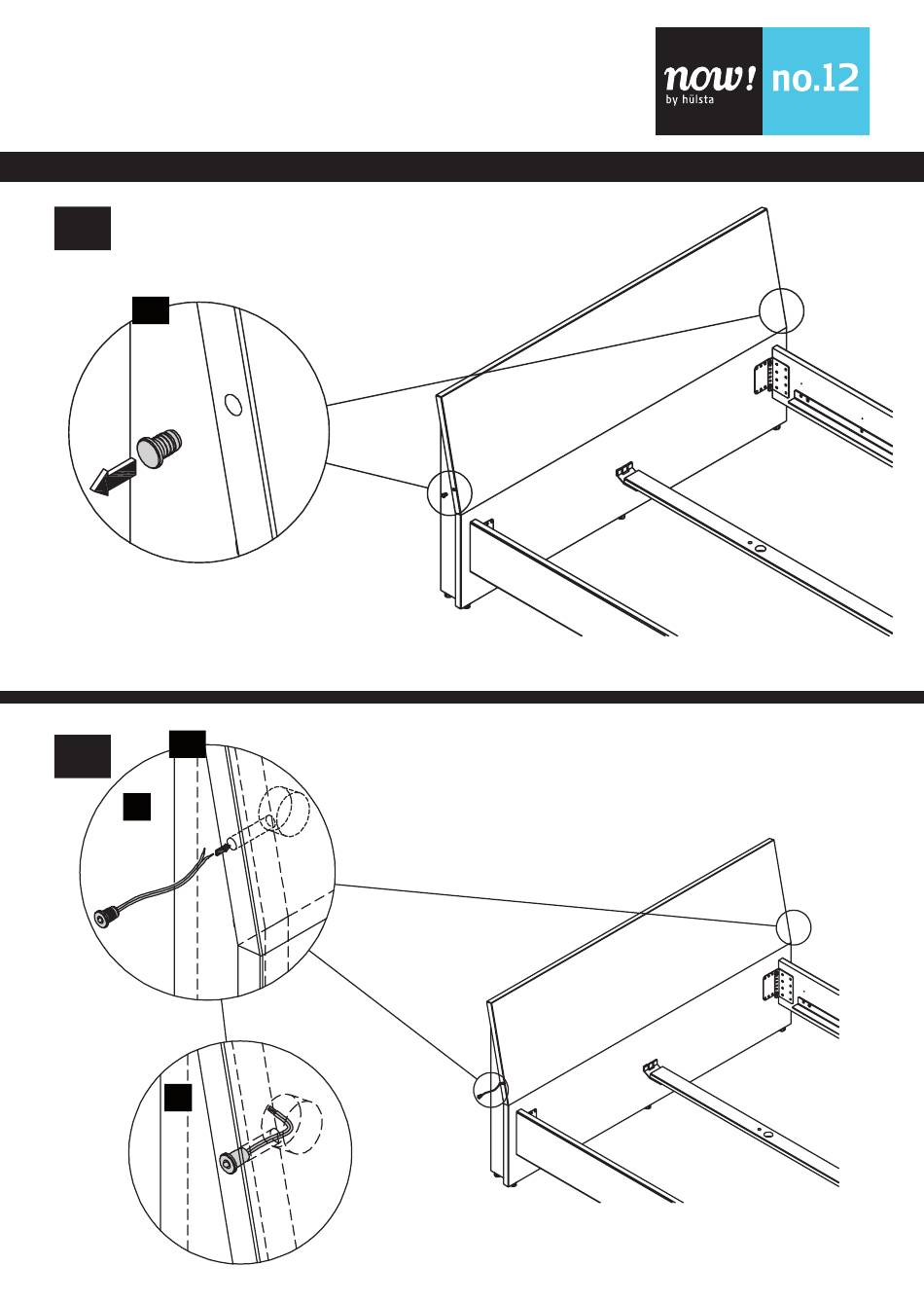 now!
by hülsta
no.12