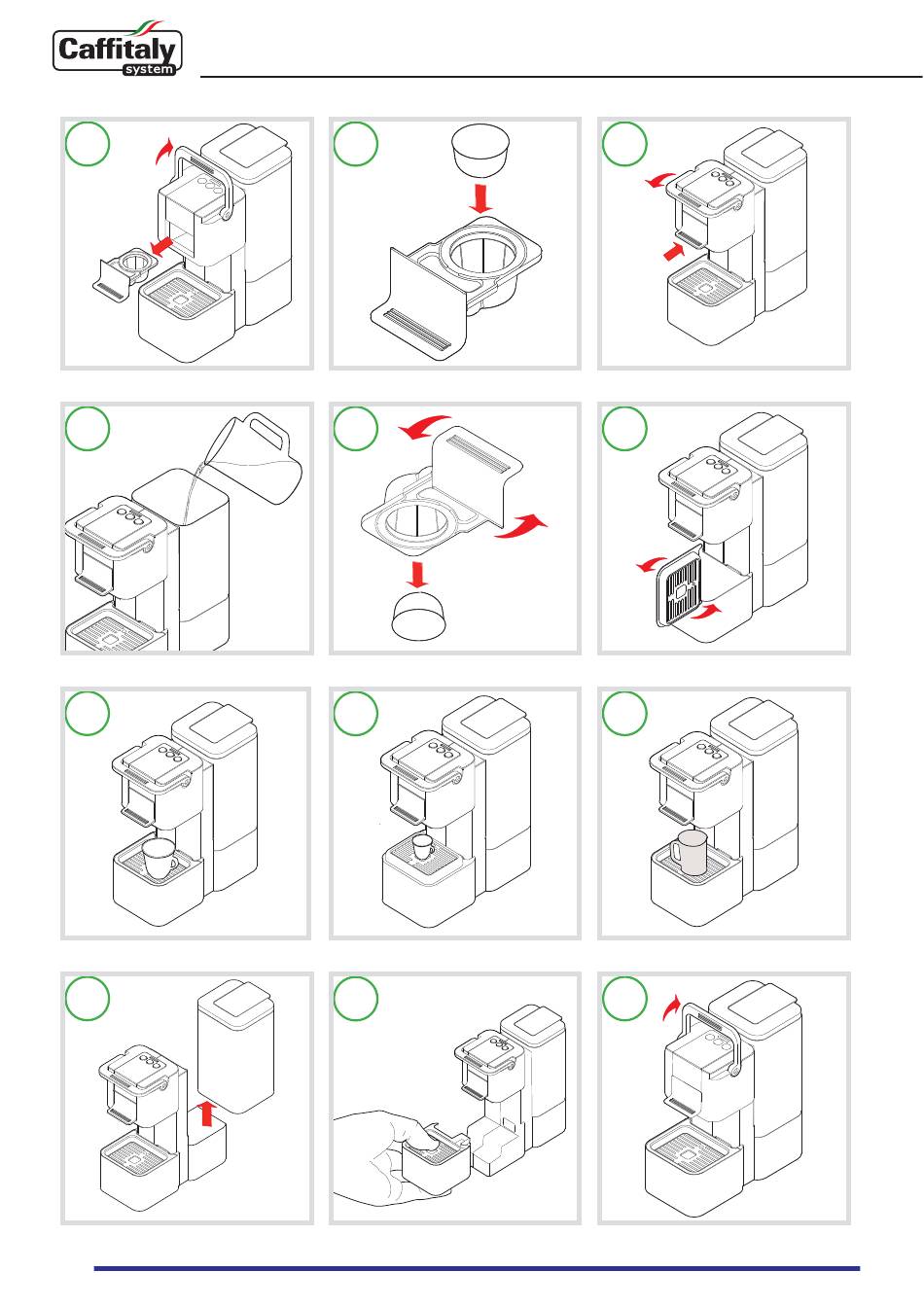 Caffitaly
system