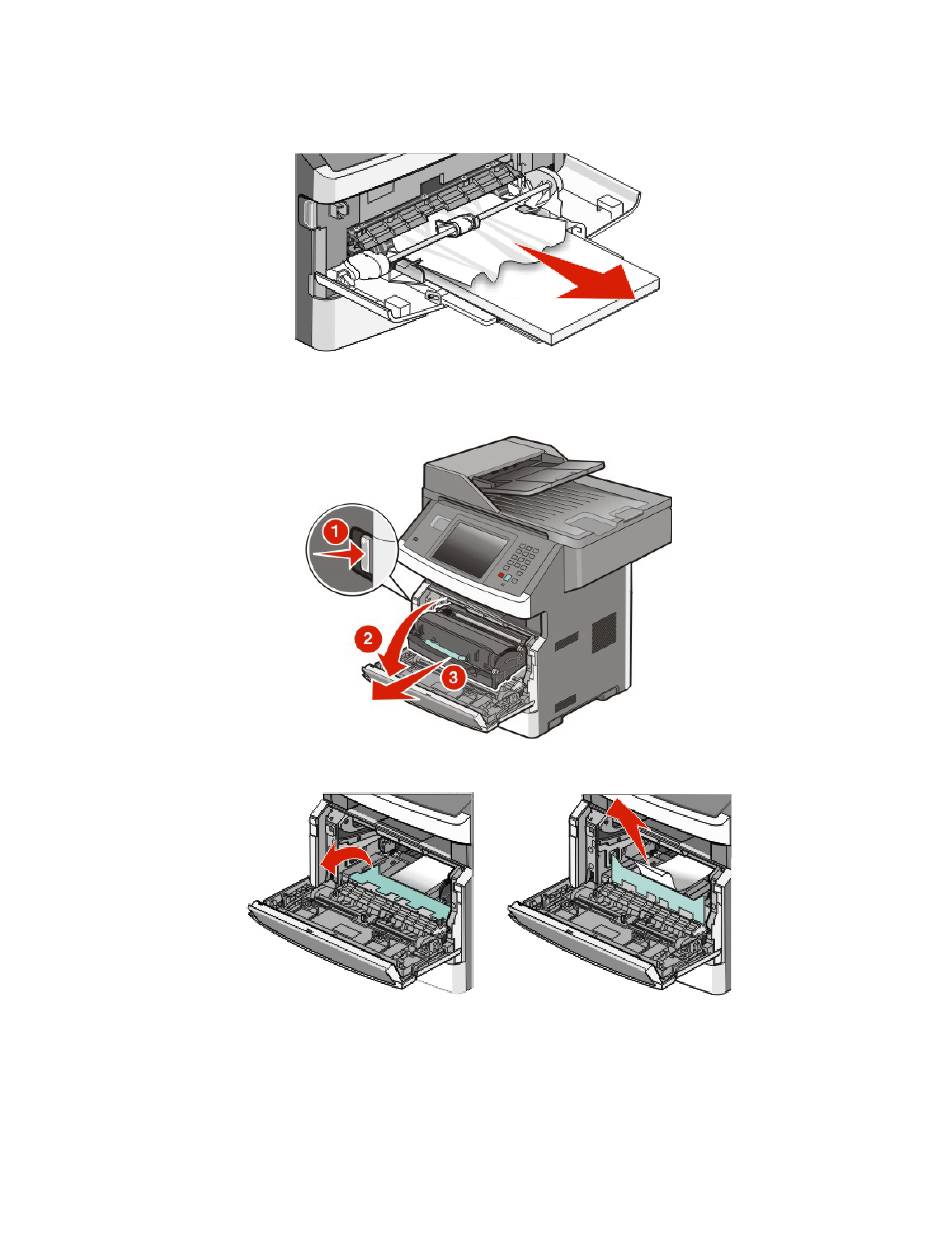 1

2

3