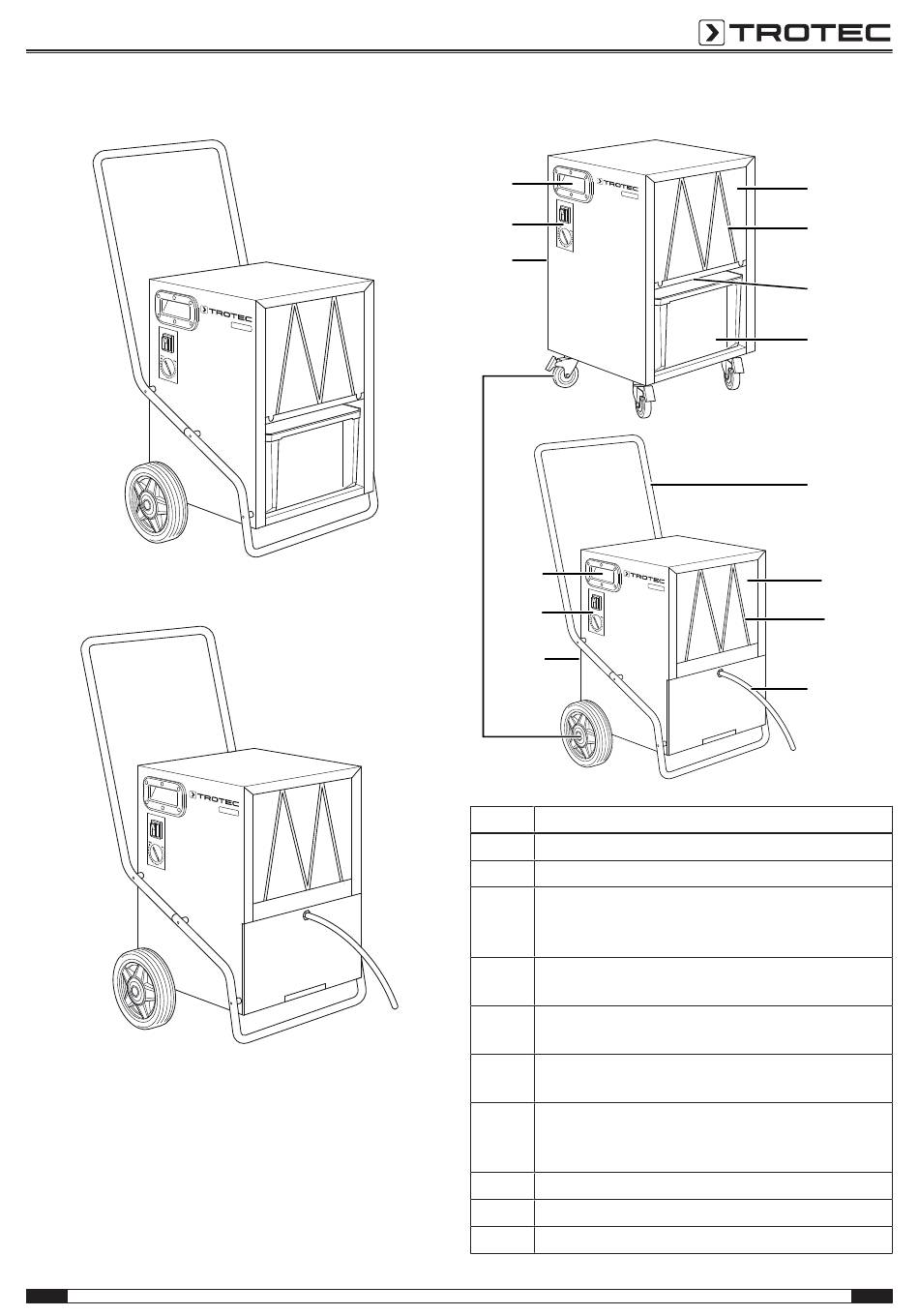 TROTEC

TROTEC

TROTEC

TROTEC

TROTEC