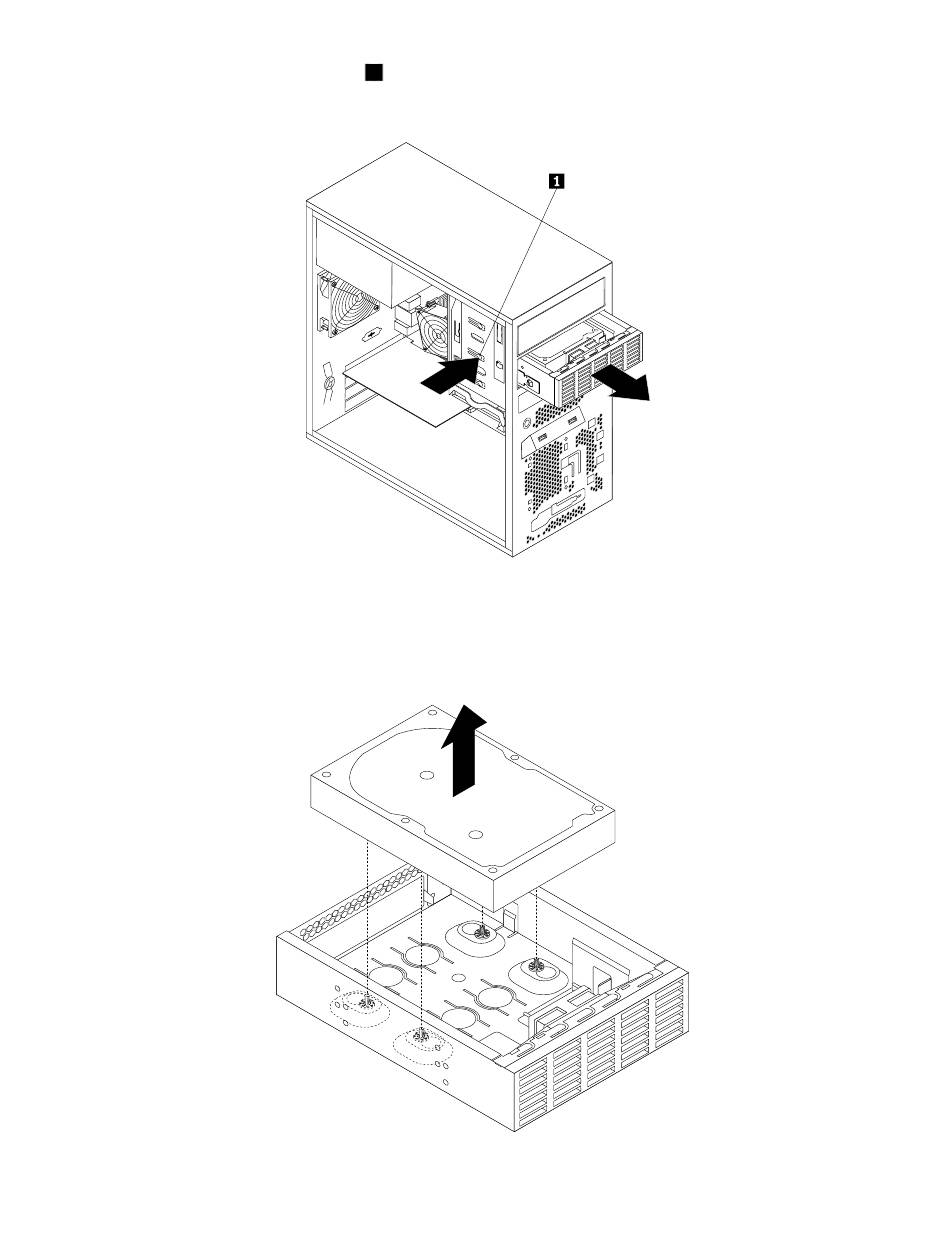 1