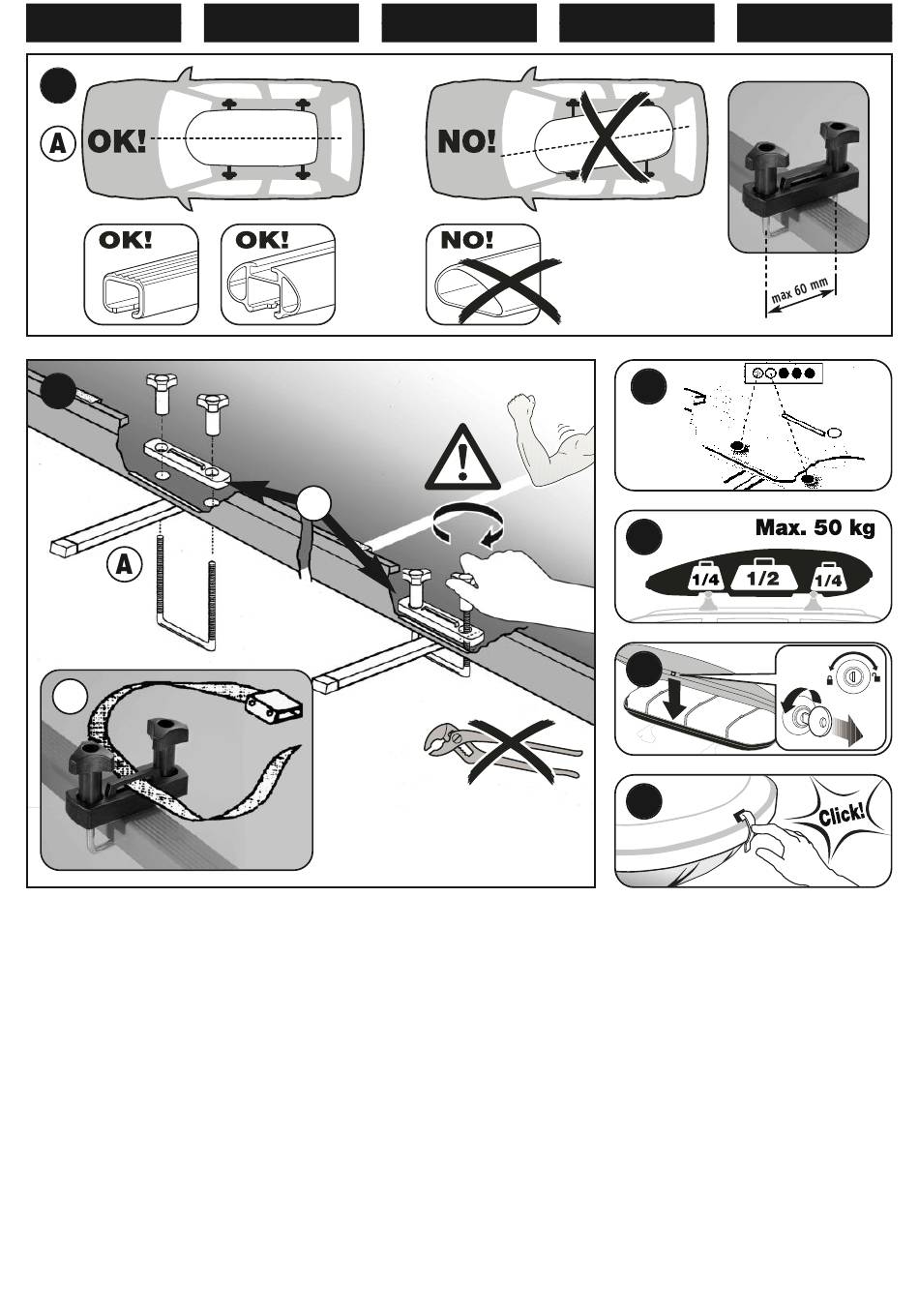 A OK!

NO!

OK!

OK!

NO!

max 60 mm

A

Max. 50 kg

1/4 1/2 1/4

Click!