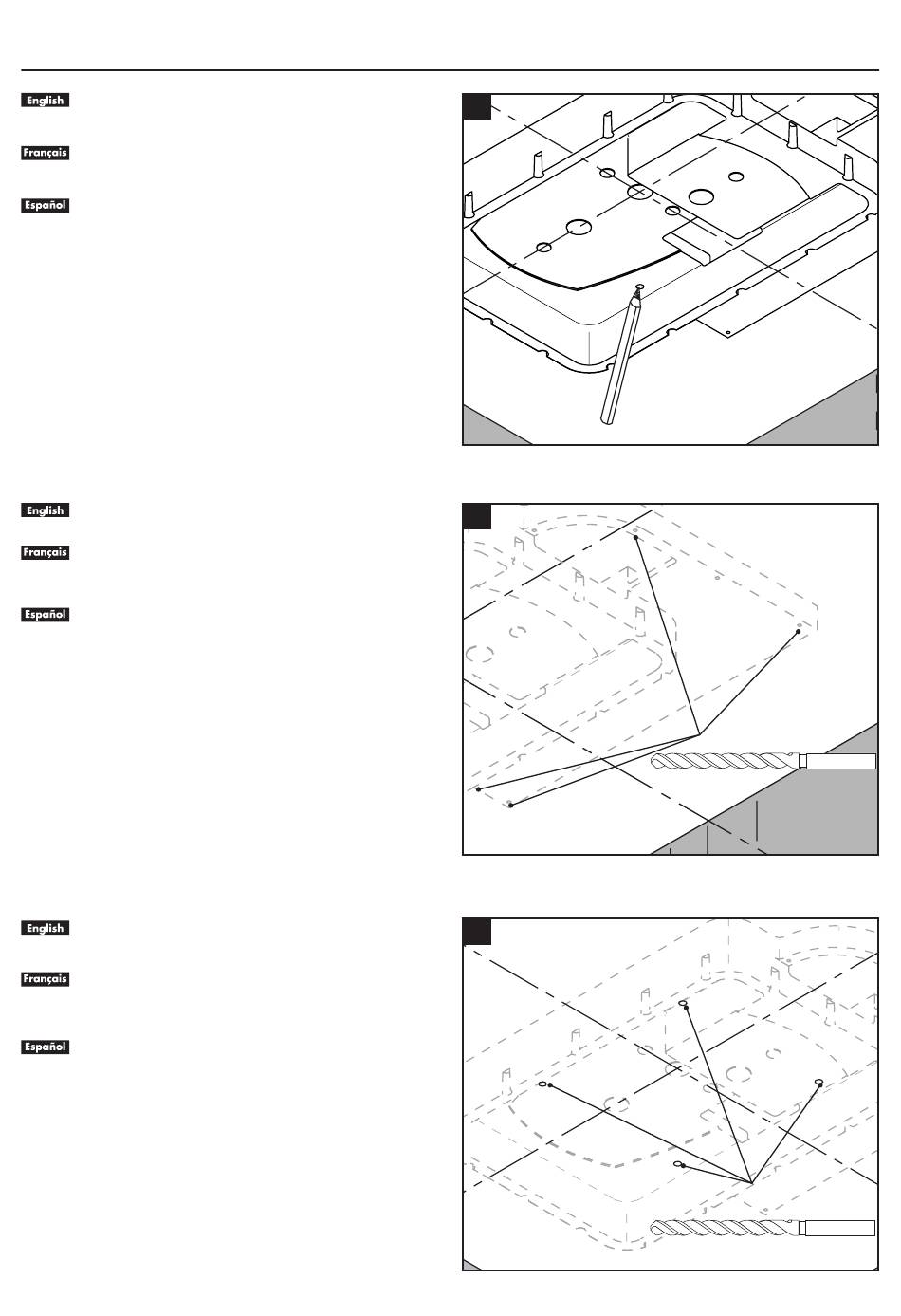 English

Français

Español

English

Français

Español

English

Français

Español