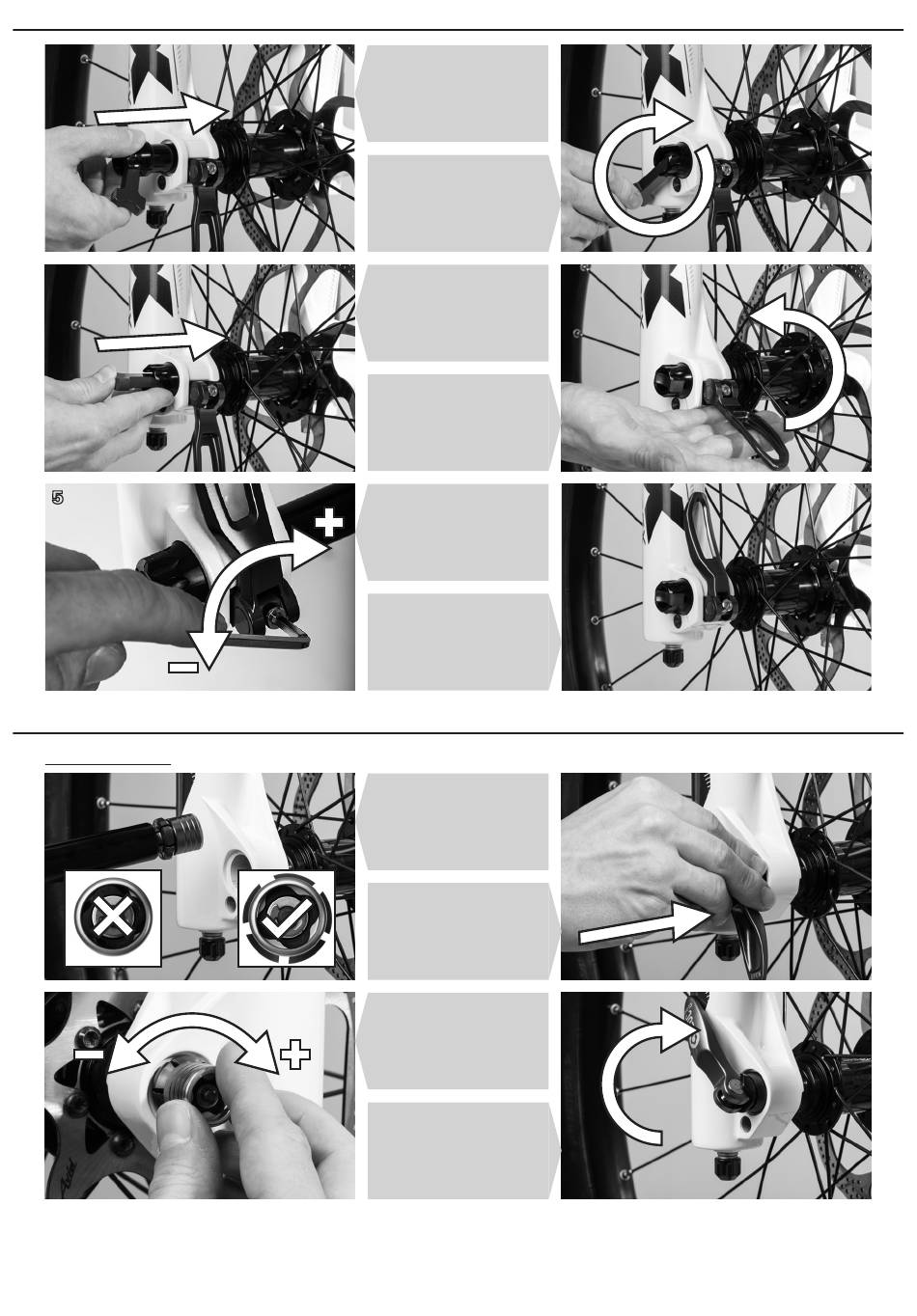 5