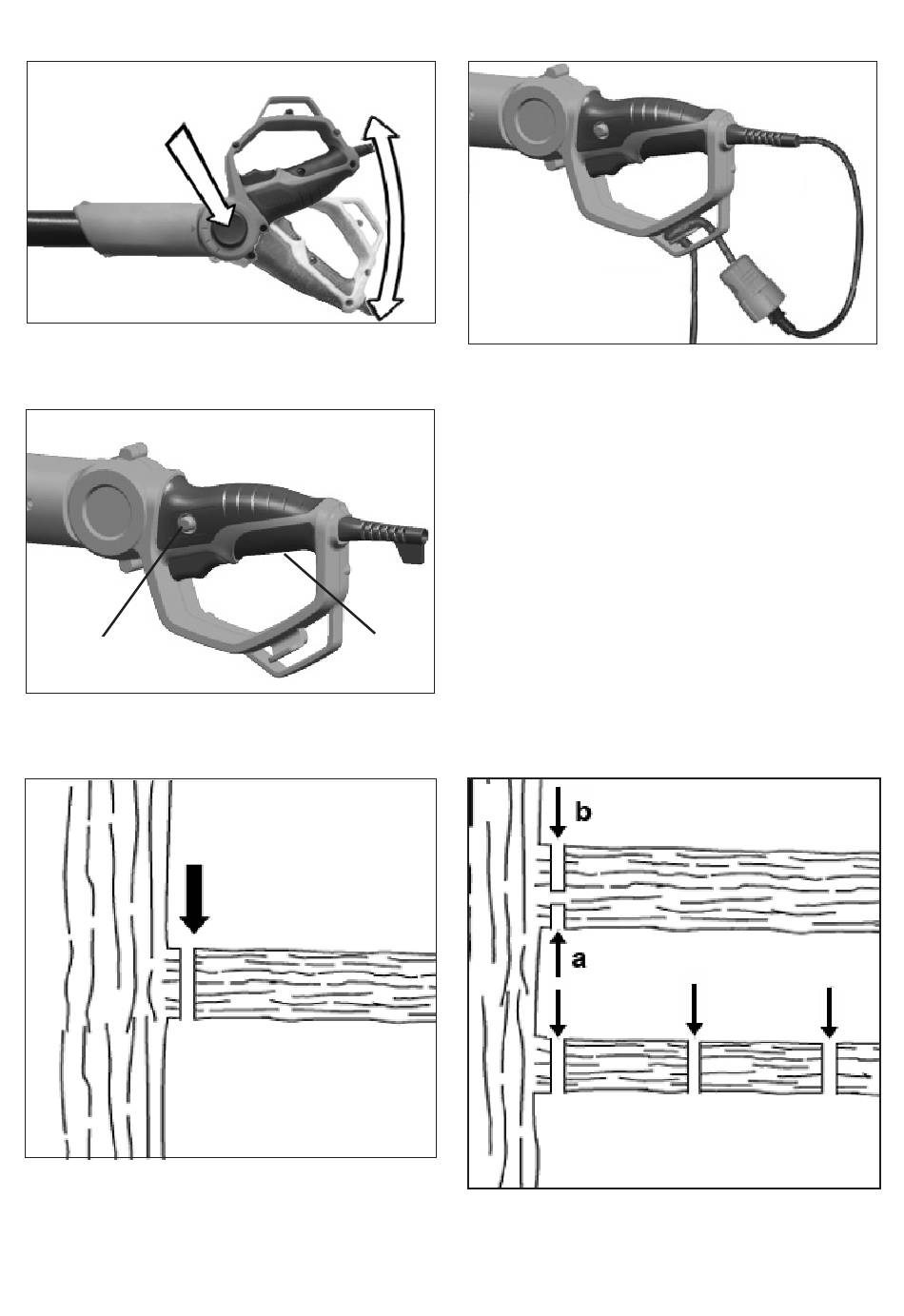 b

a