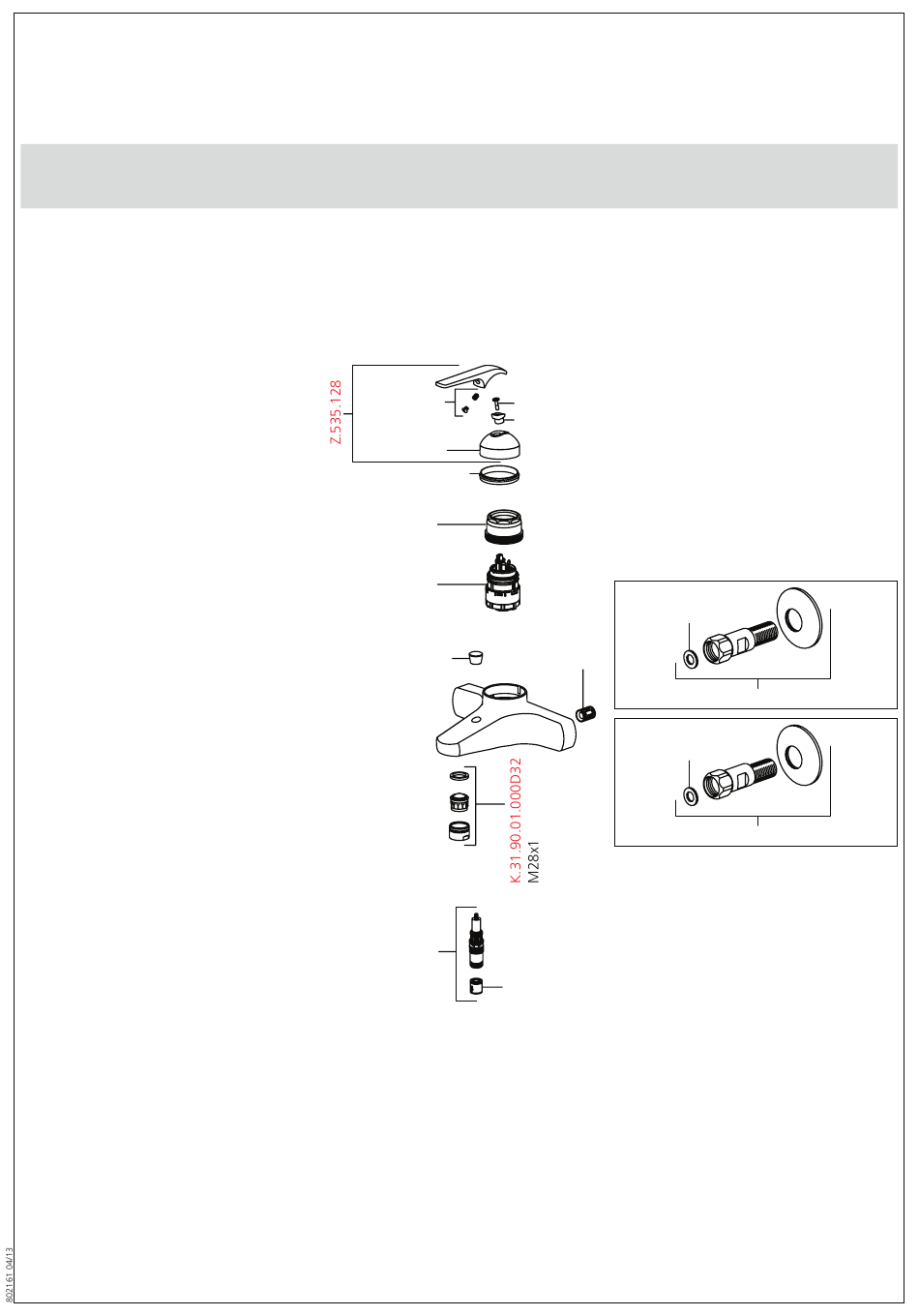 Z.535.128

K.31.90.01.000D32
M28x1

802161 04/13