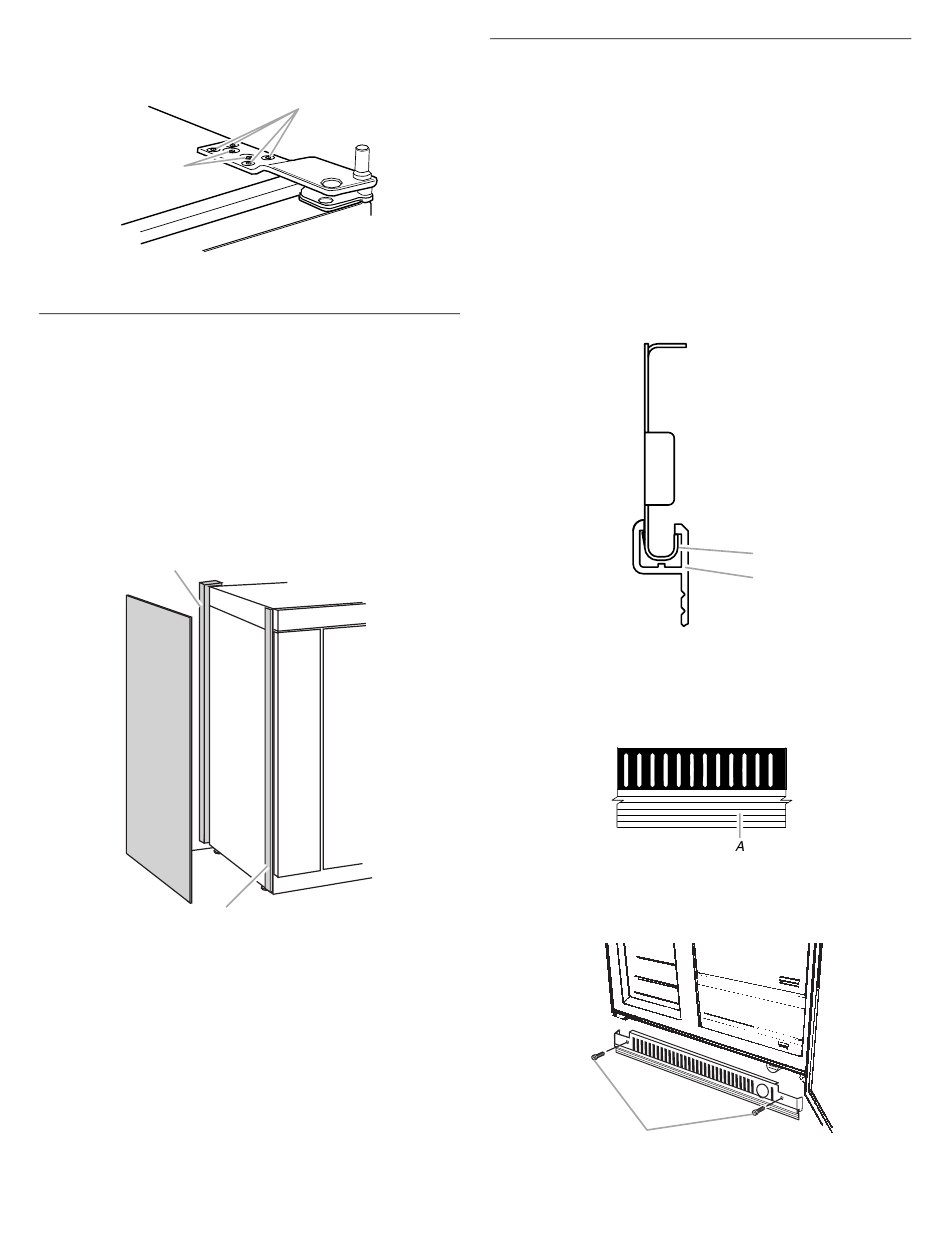 A