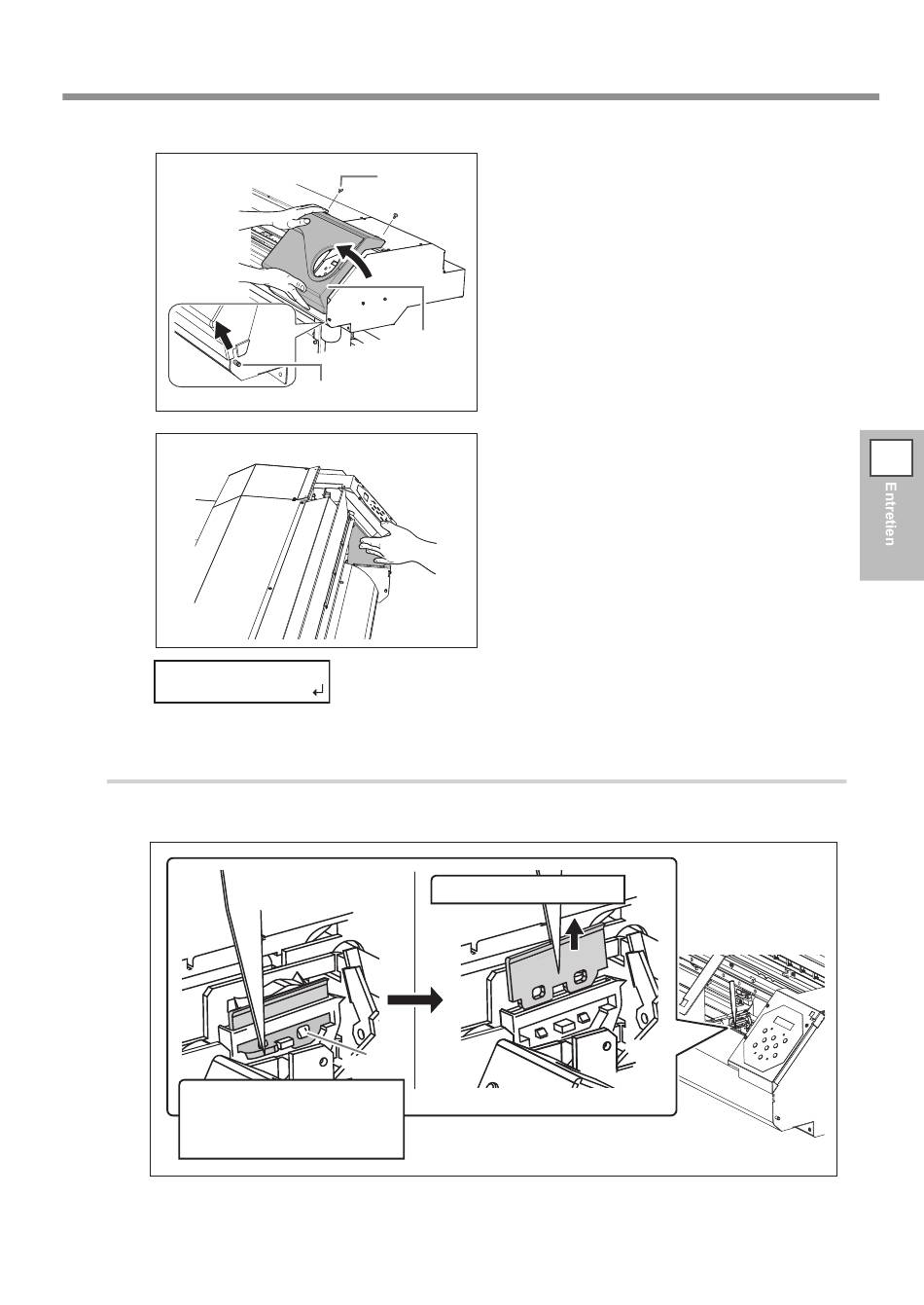 Entretien