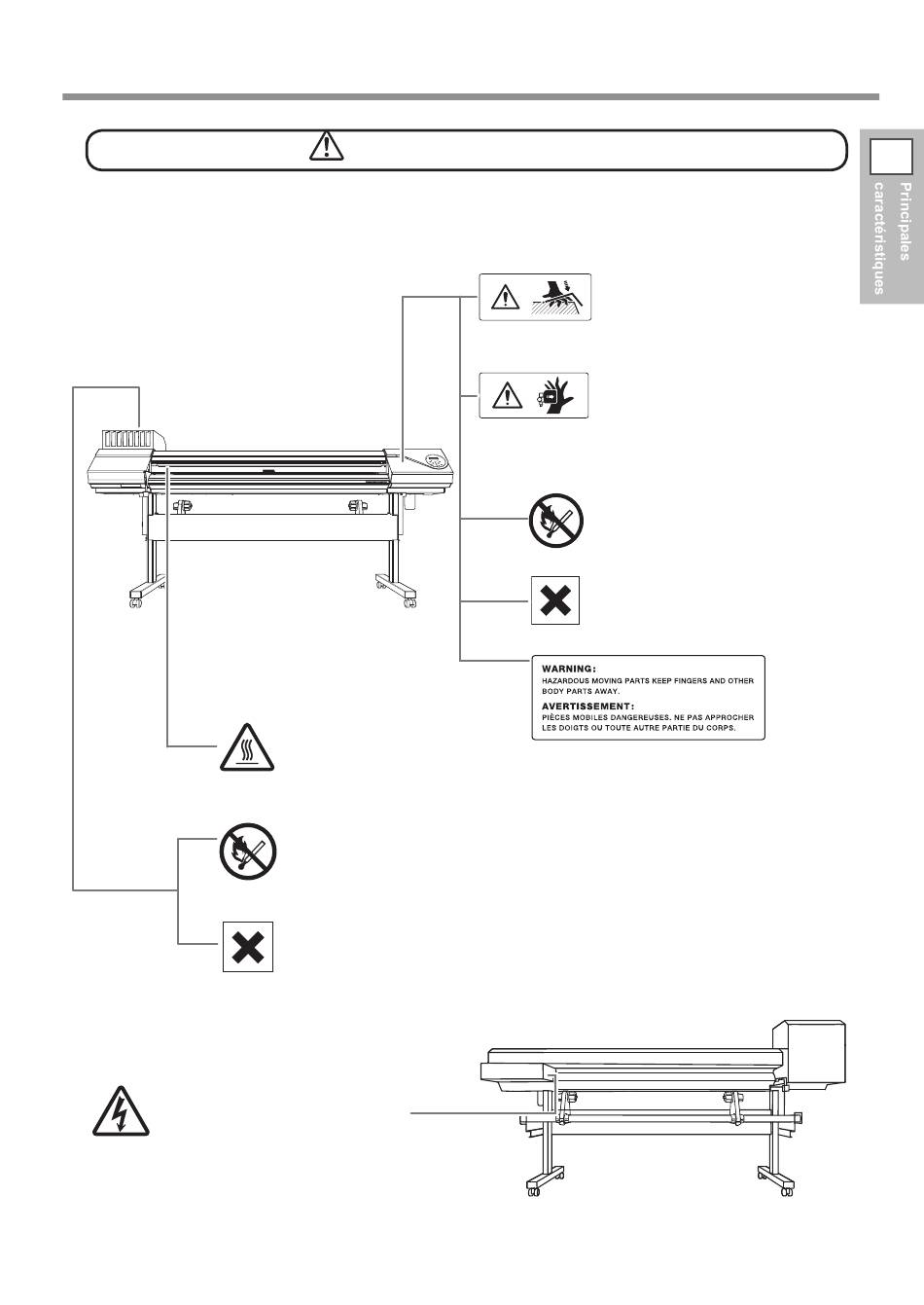 Principales caractéristiques

WARNING:
HAZARDOUS MOVING PARTS KEEP FINGERS AND OTHER BODY PARTS AWAY.

AVERTISSEMENT:
PIÈCES MOBILES DANGEREUSES. NE PAS APPROCHER LES DOIGTS OU TOUTE AUTRE PARTIE DU CORPS.