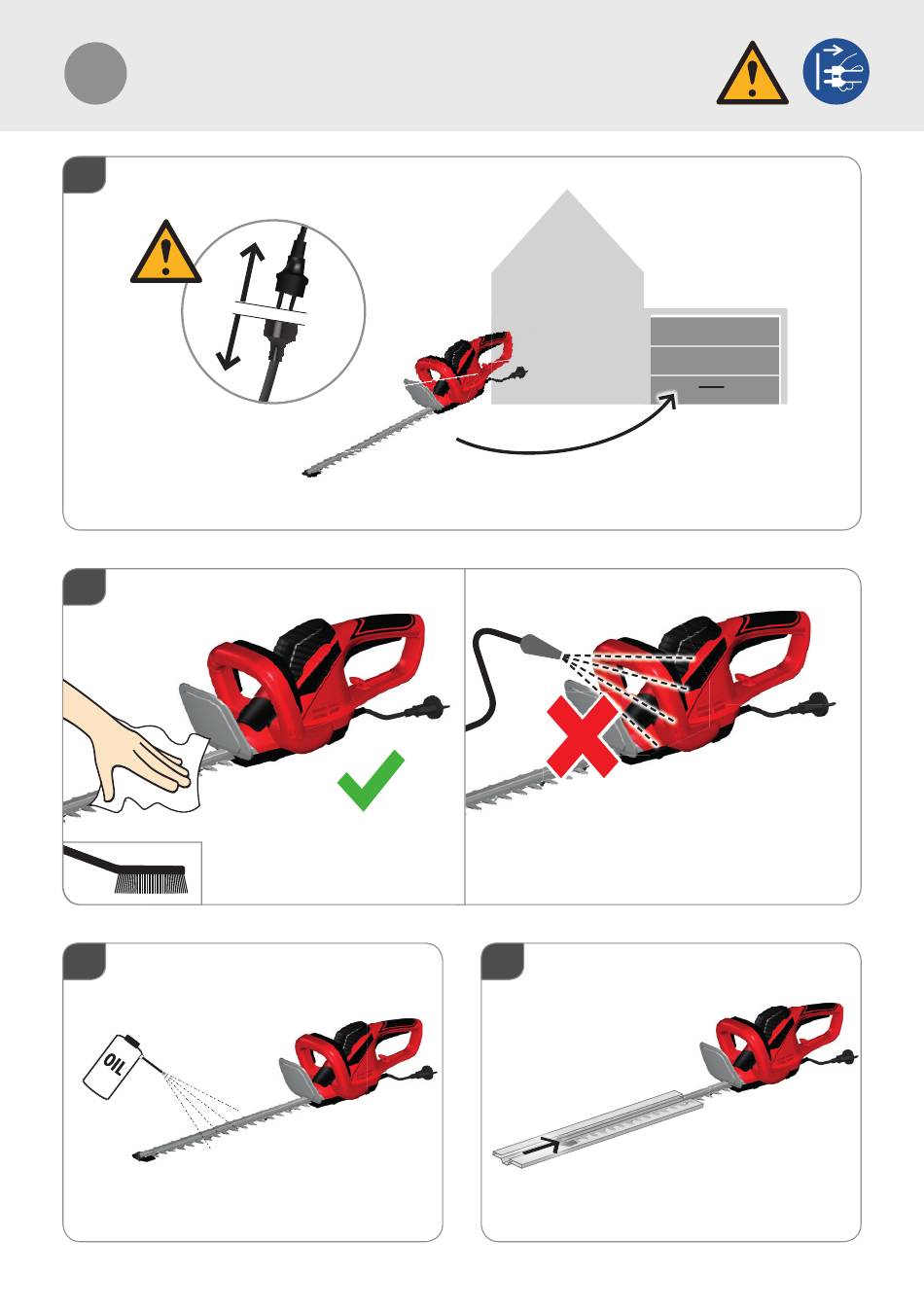 OIL