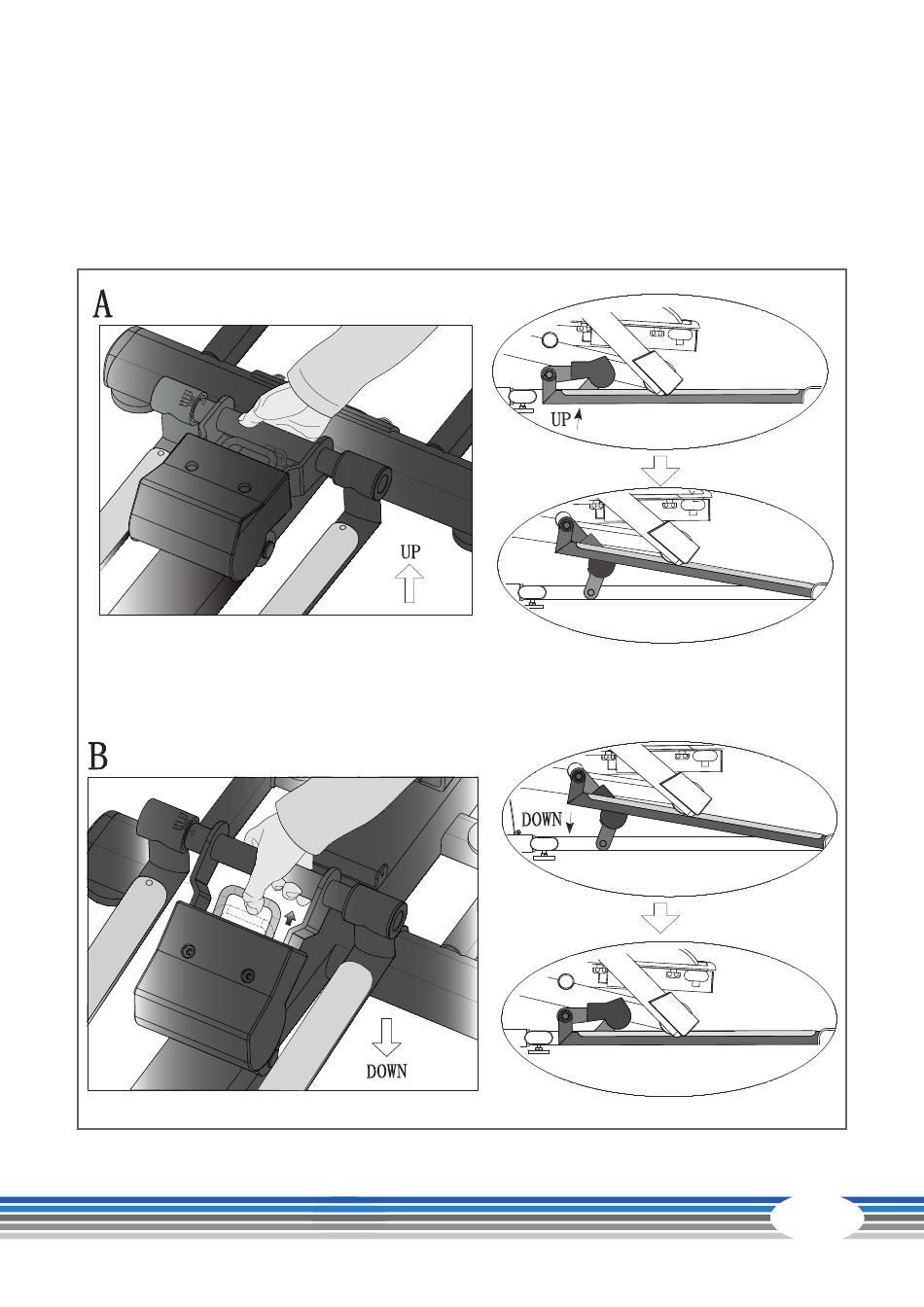 A

UP

UP

B

DOWN

DOWN