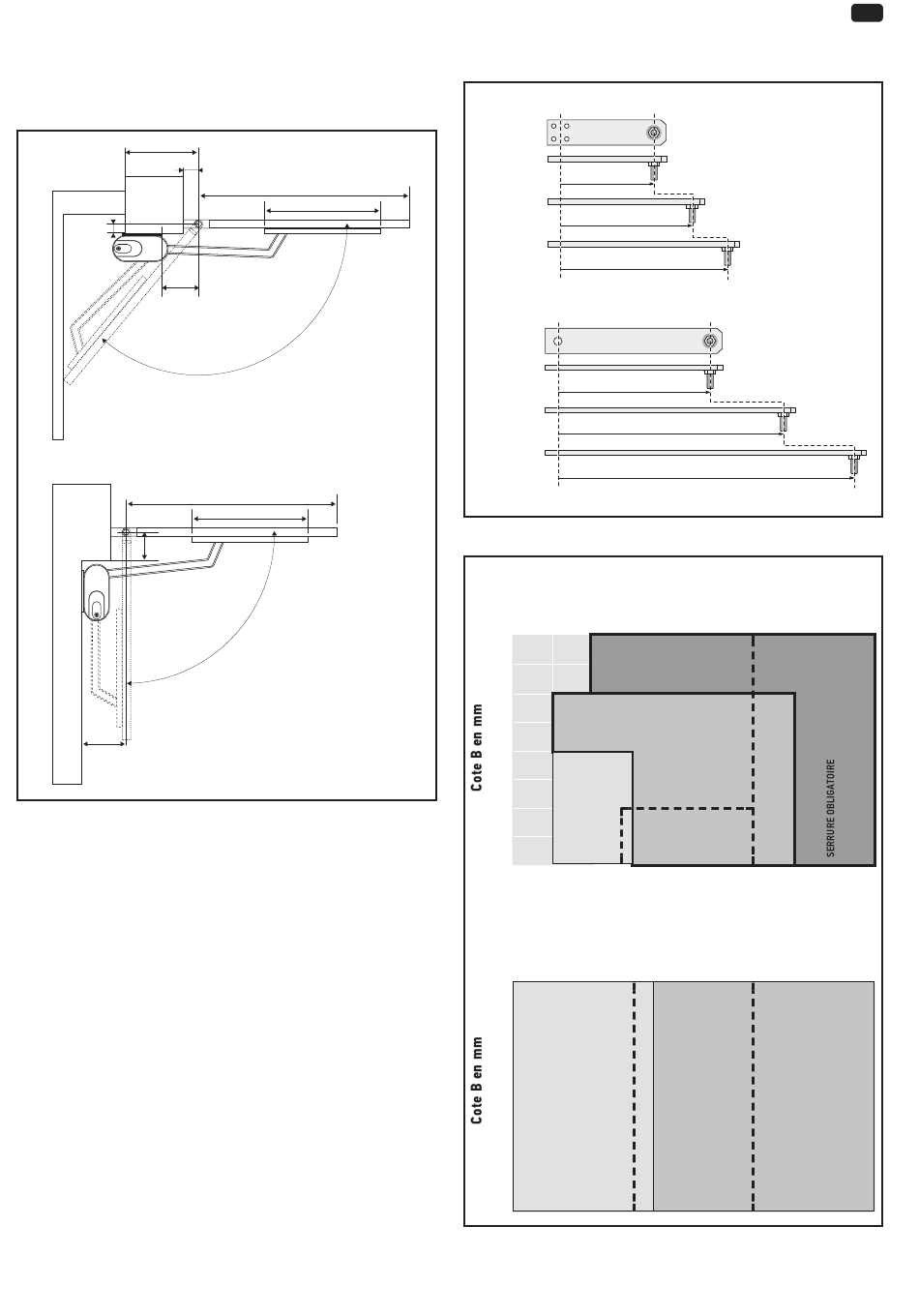 Cote B en mm

SERRURE OBLIGATOIRE

Cote B en mm