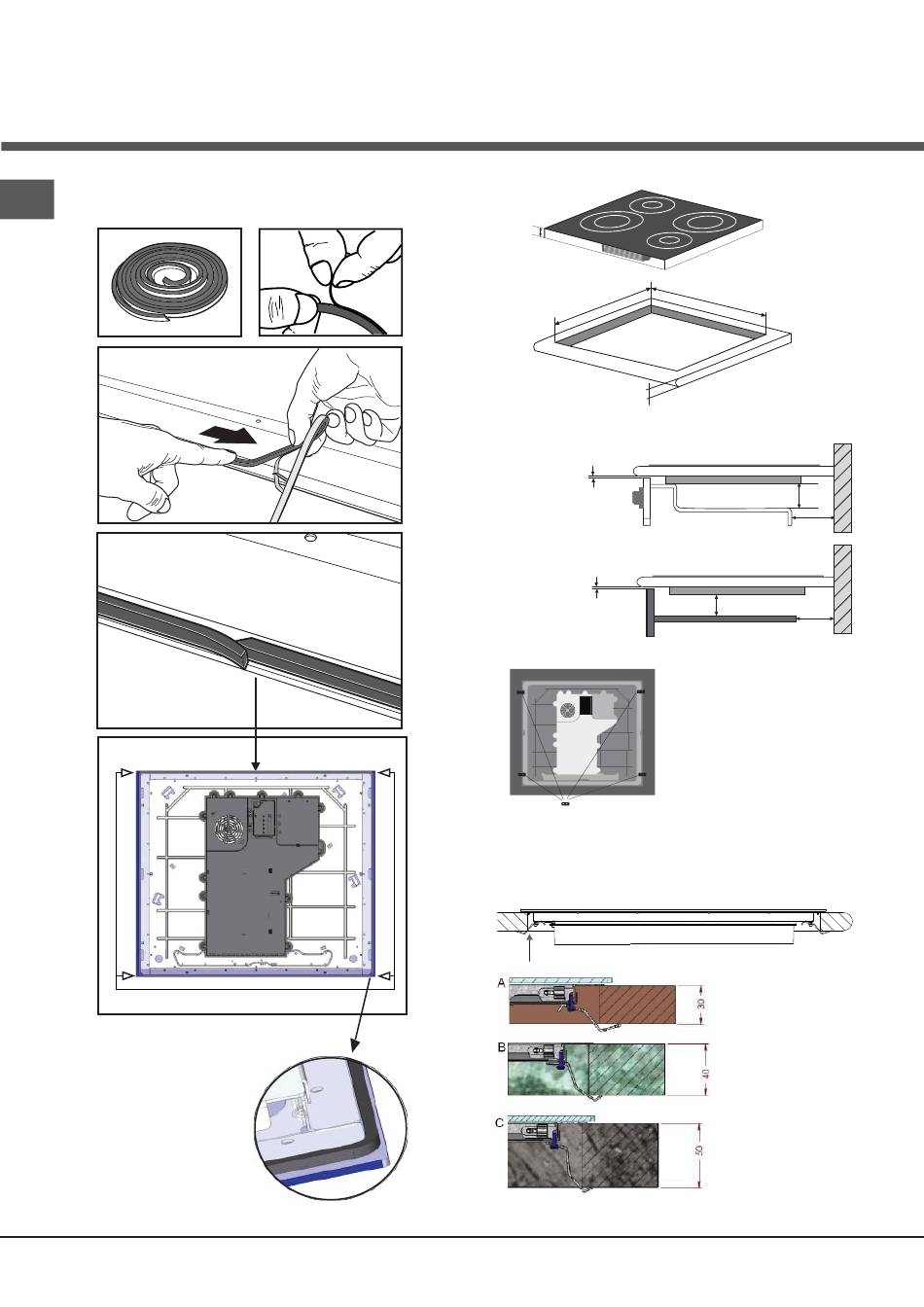 A

30

B

40

C

50