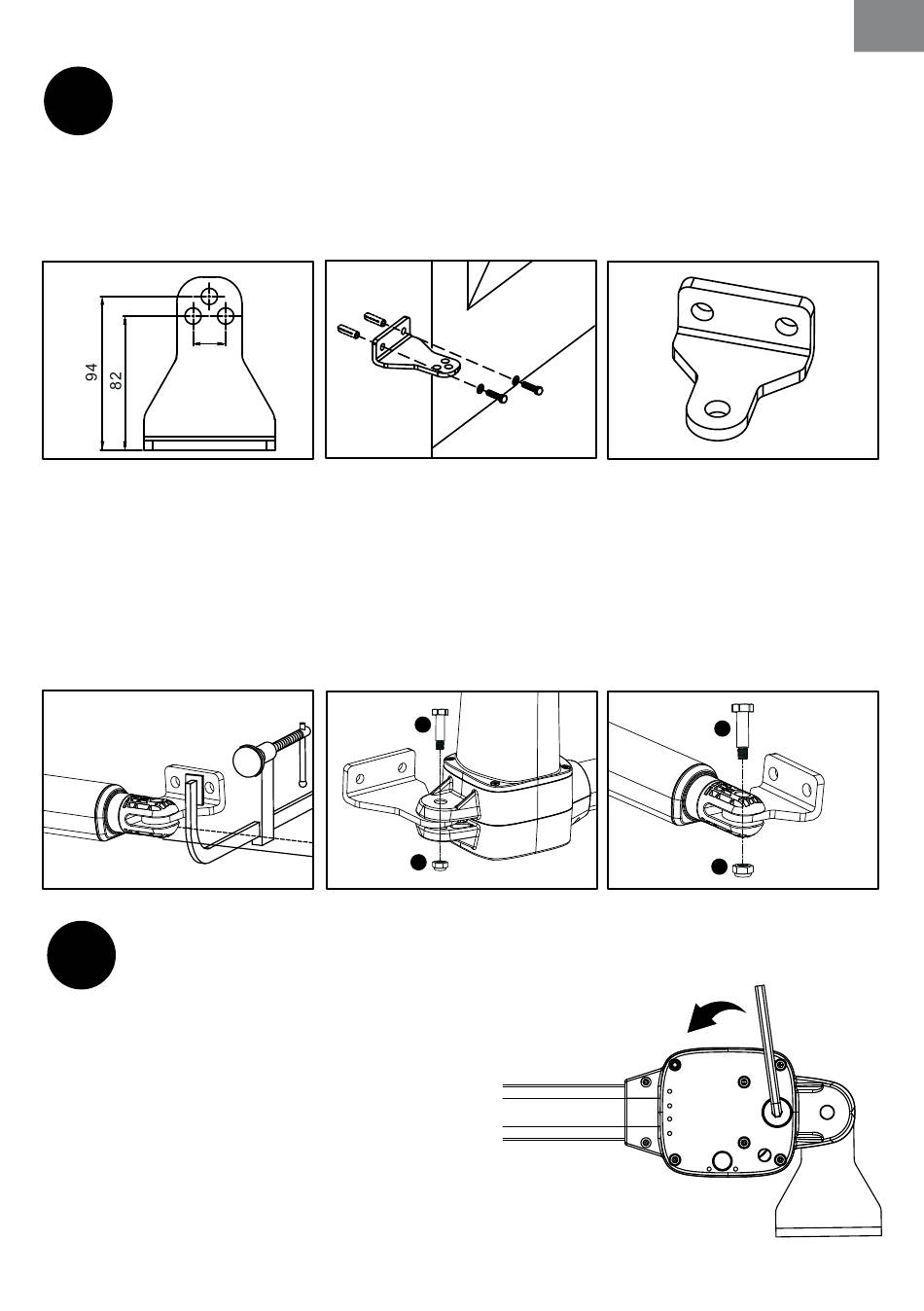 94
82