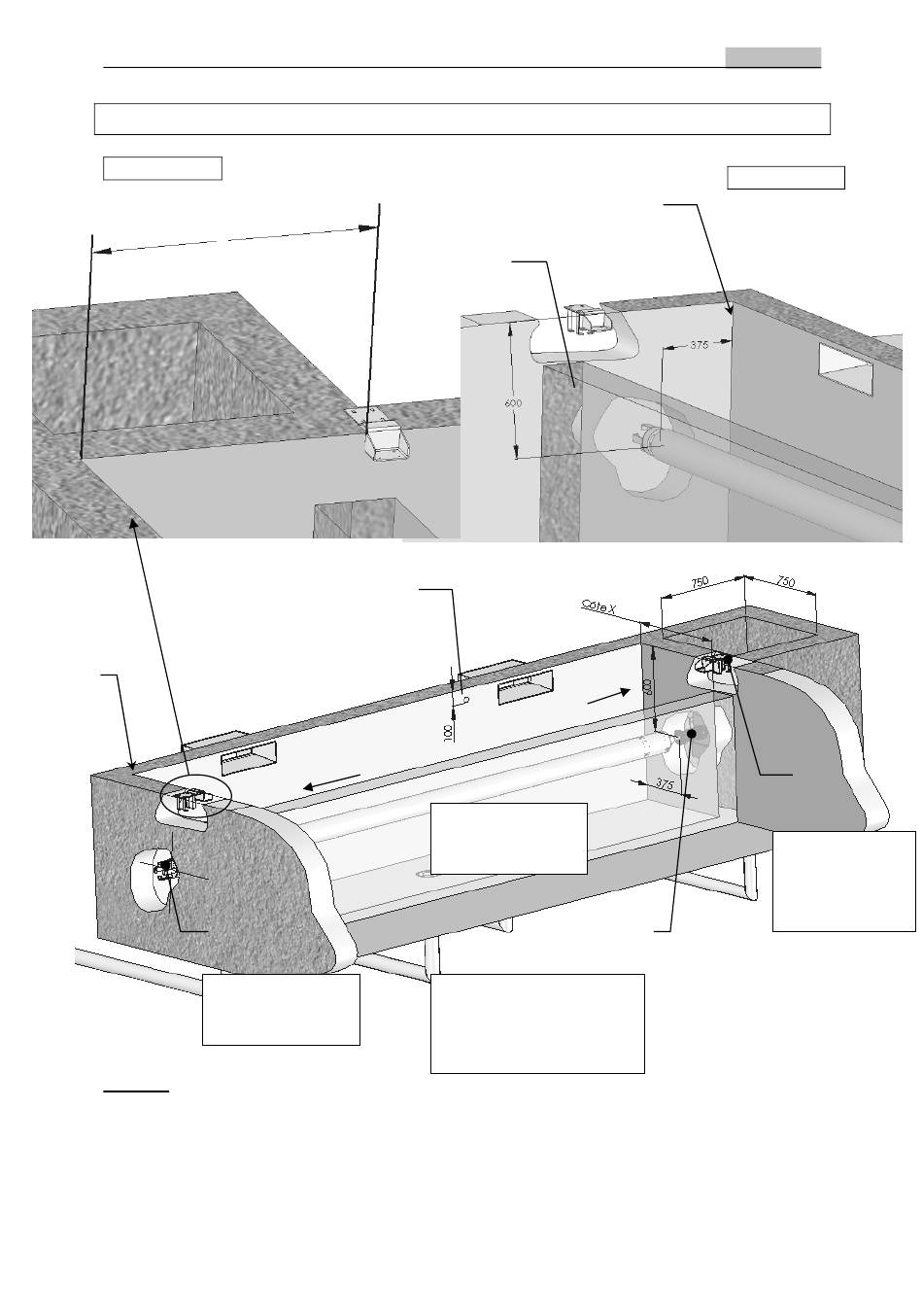 375

600

750

750

Côte X

600

100

375