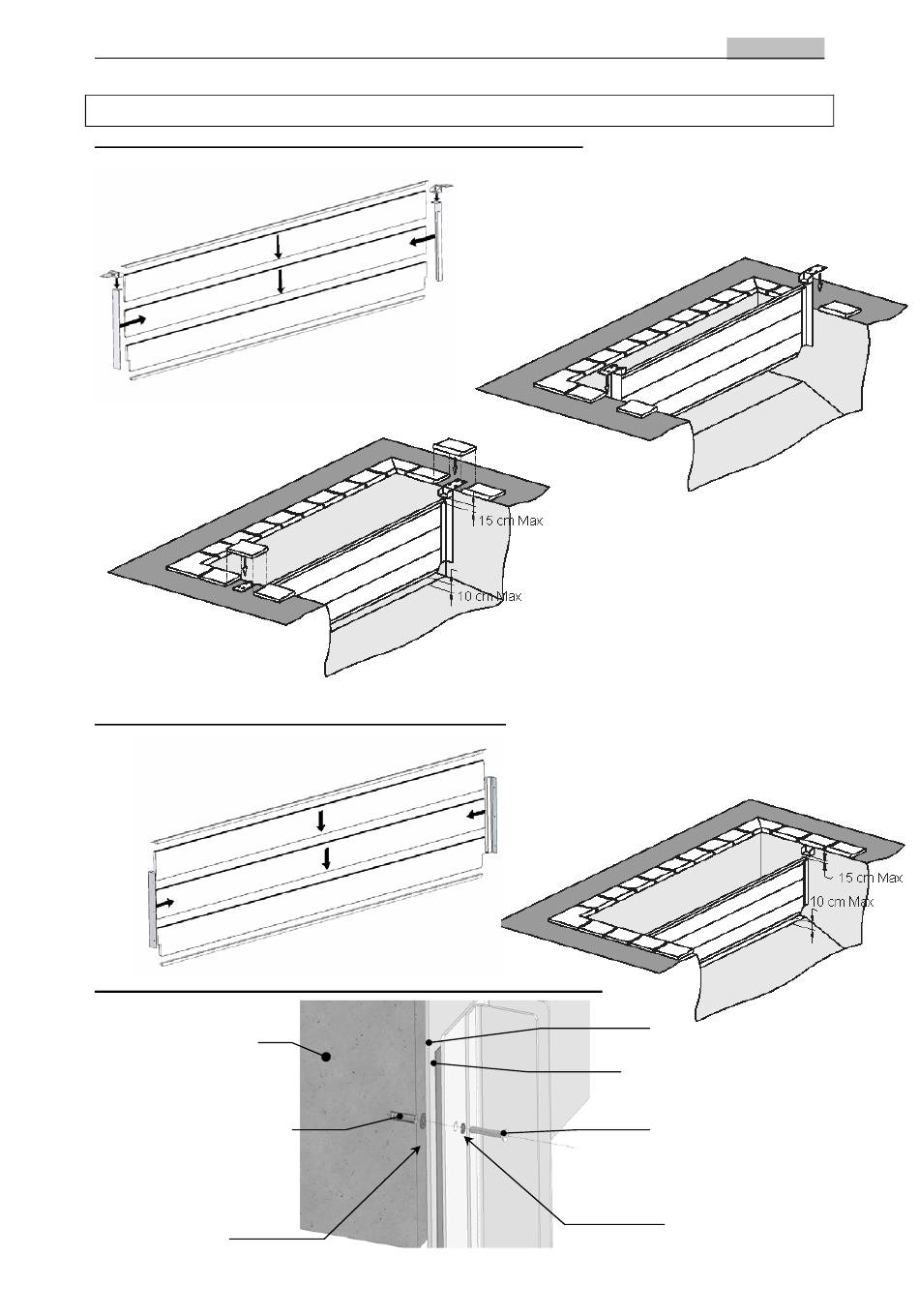 15 cm Max

10 cm Max

15 cm Max

10 cm Max